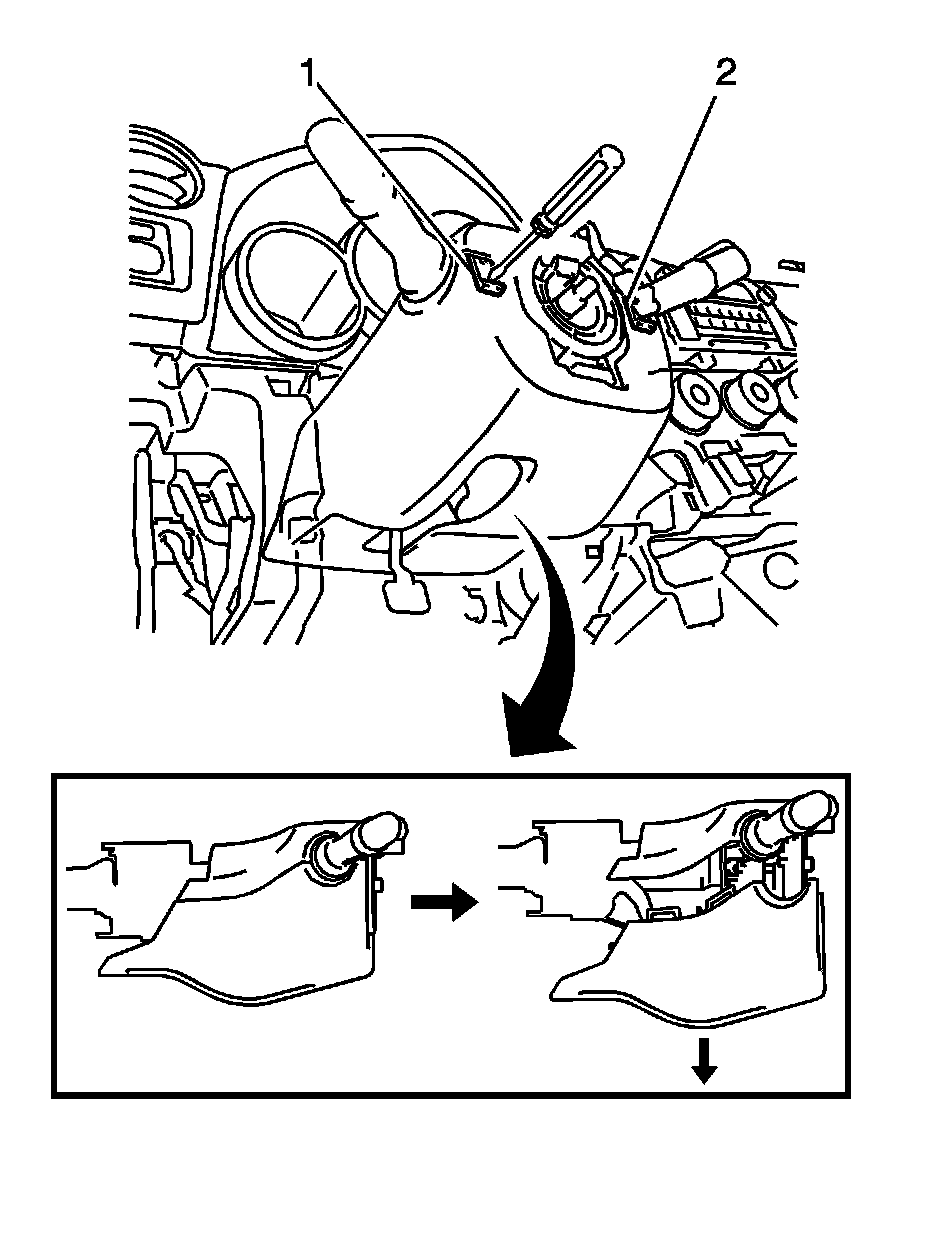 1
2