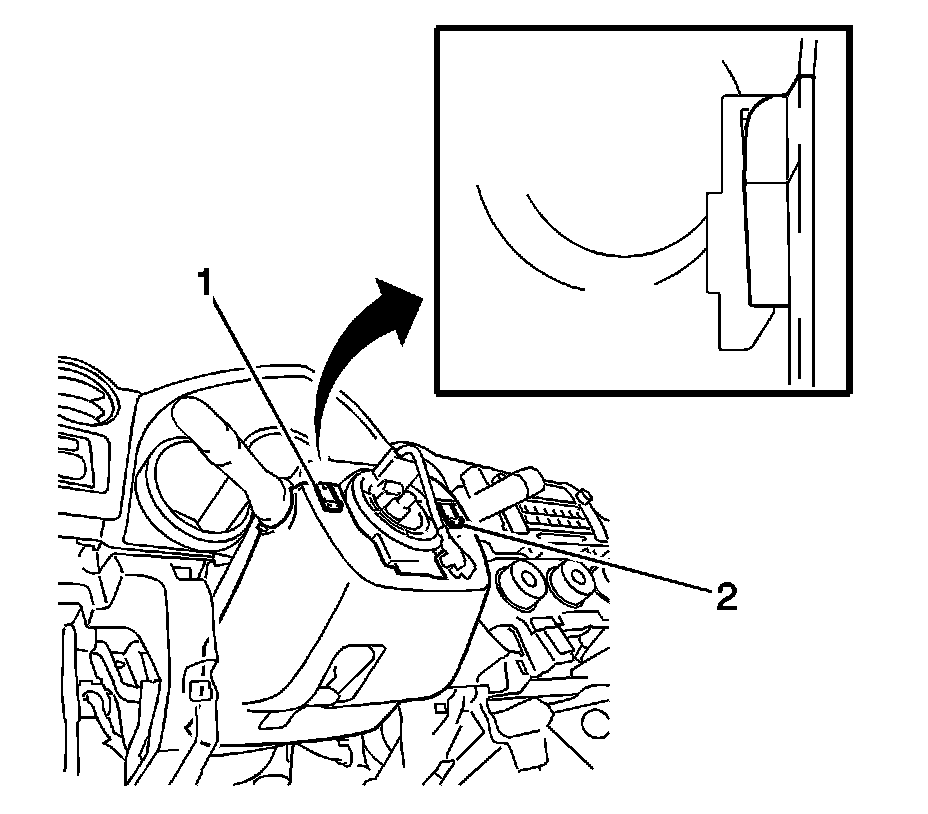 1
2