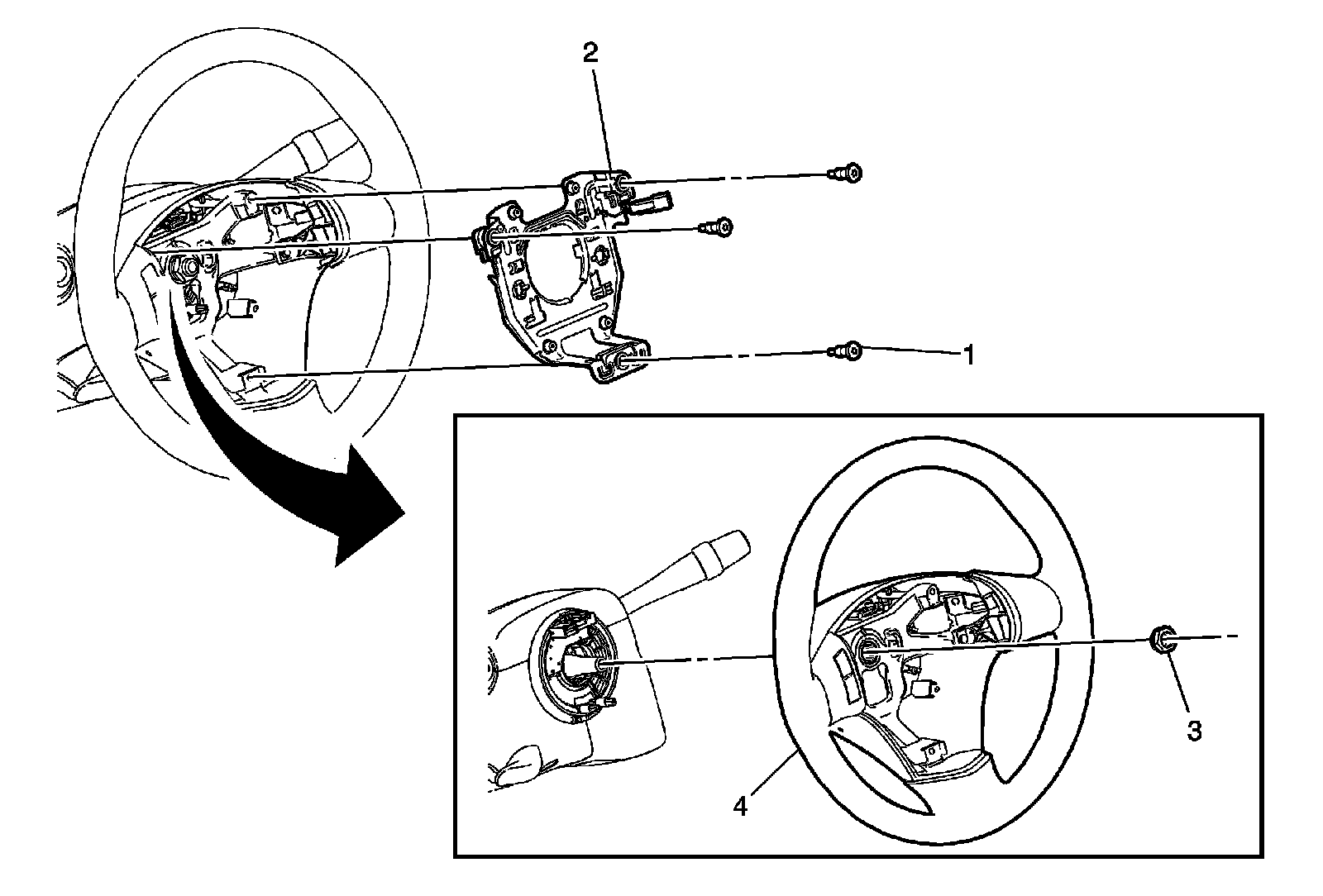 2
1
3
4