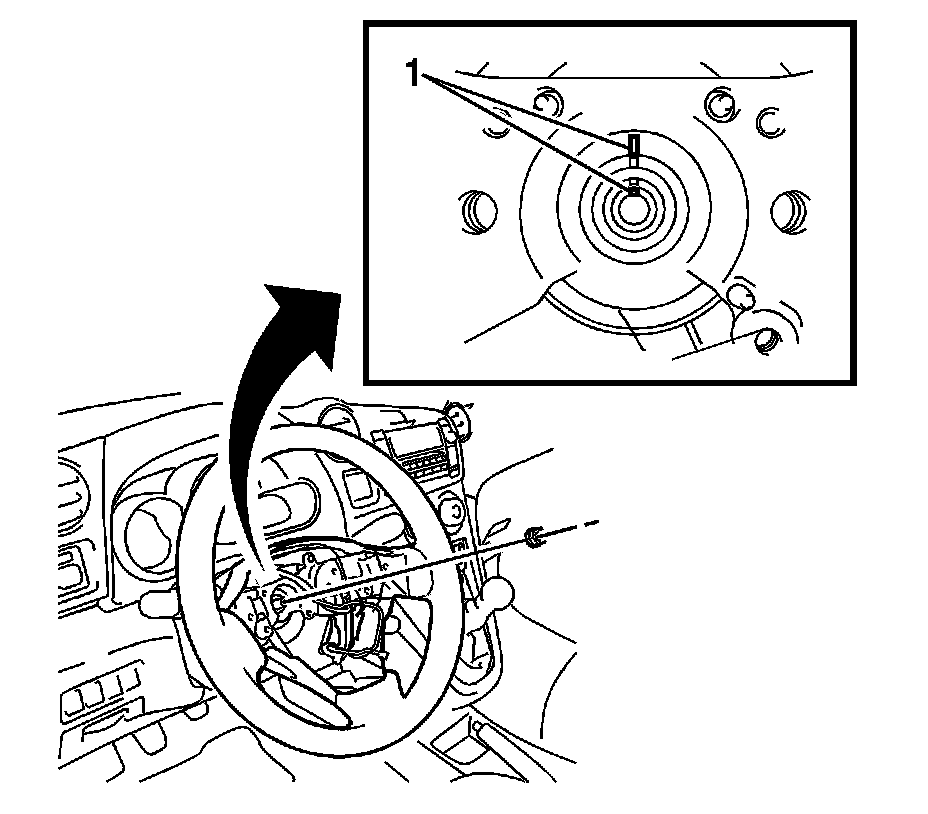 1