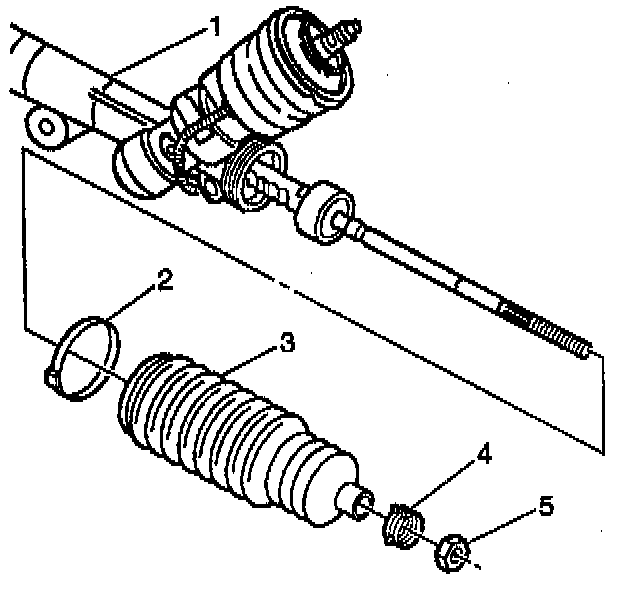 1
2
3
4
5