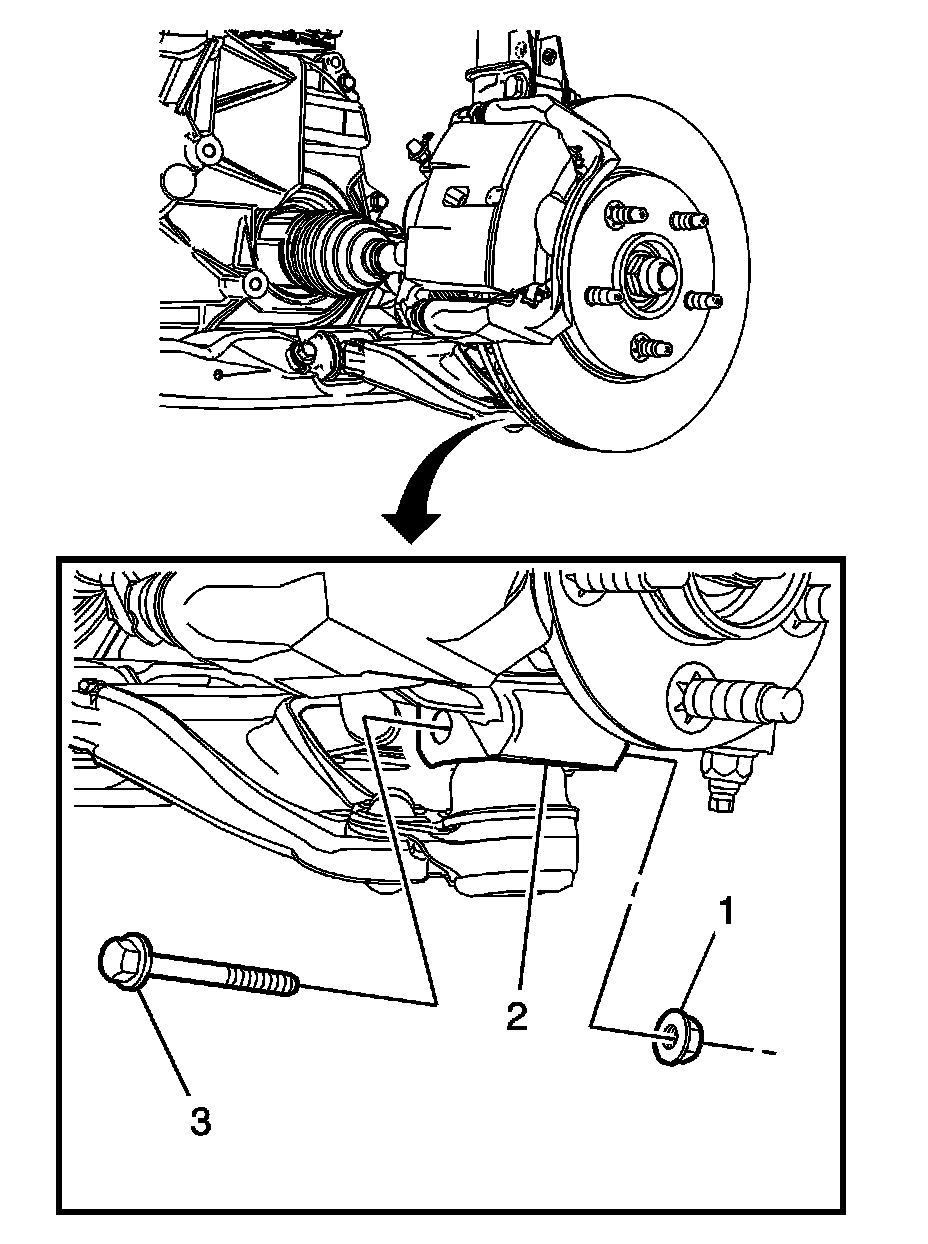 1
2
3