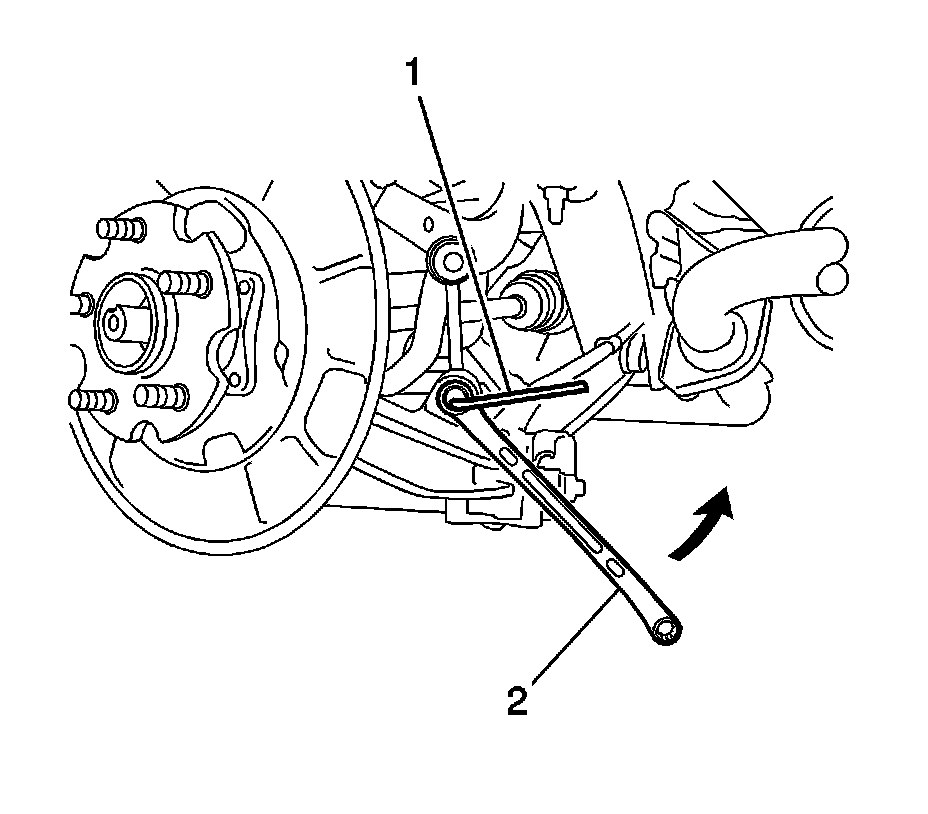 1

2