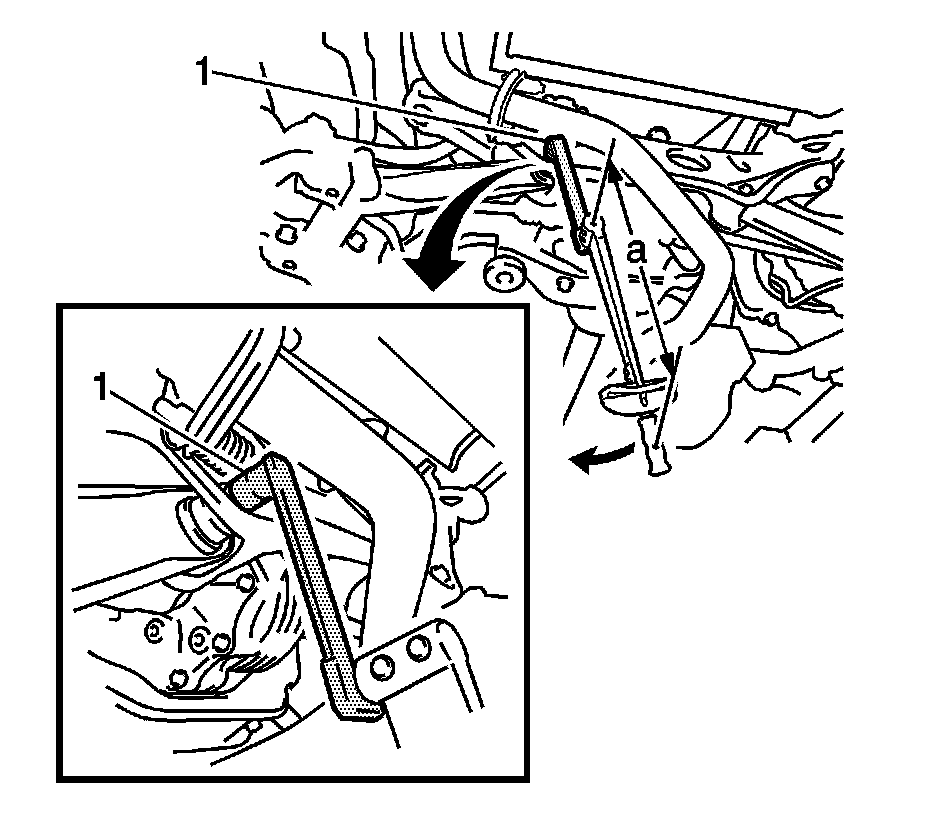 1
a
1