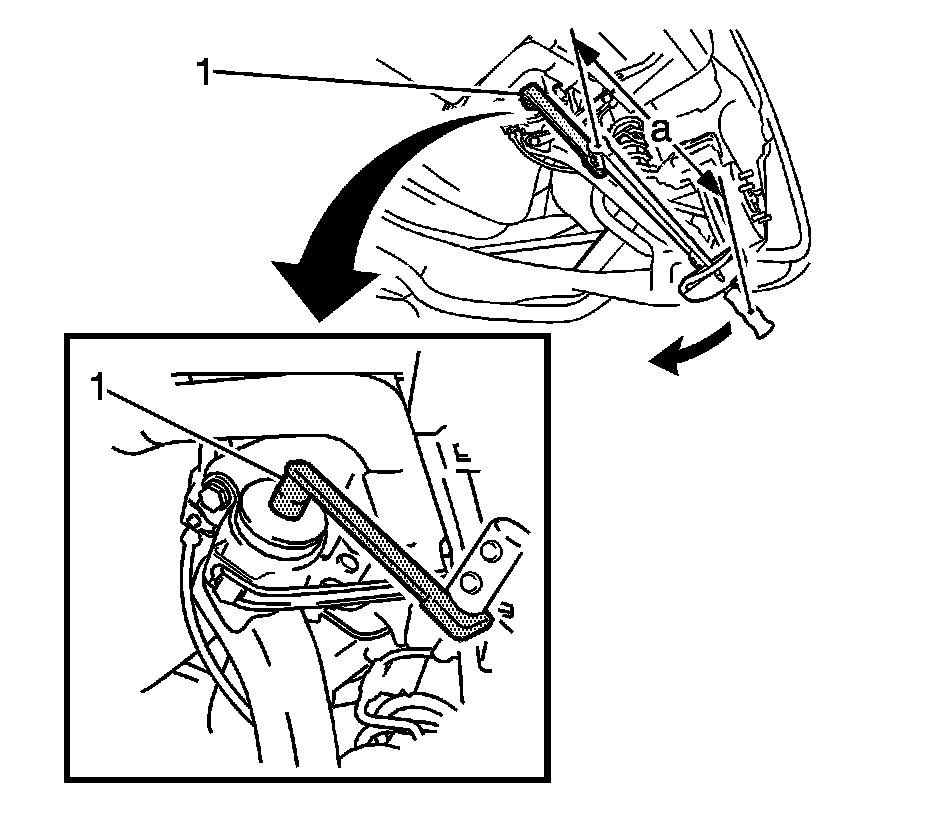 1
a
1