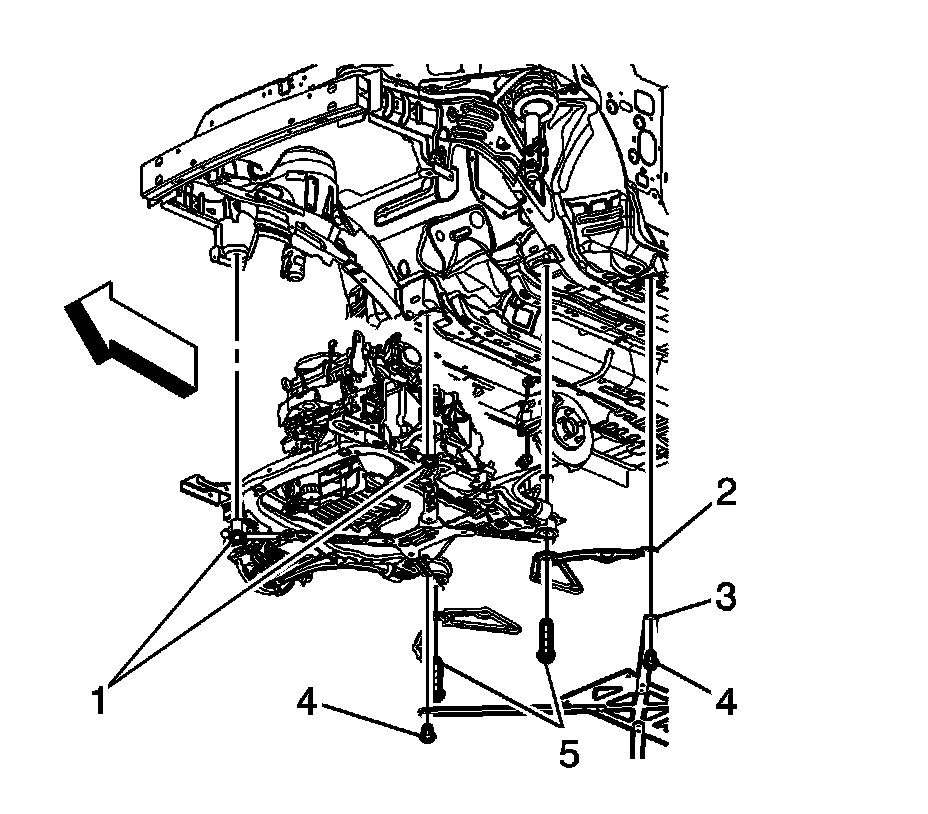 2
3
1
4
4
5