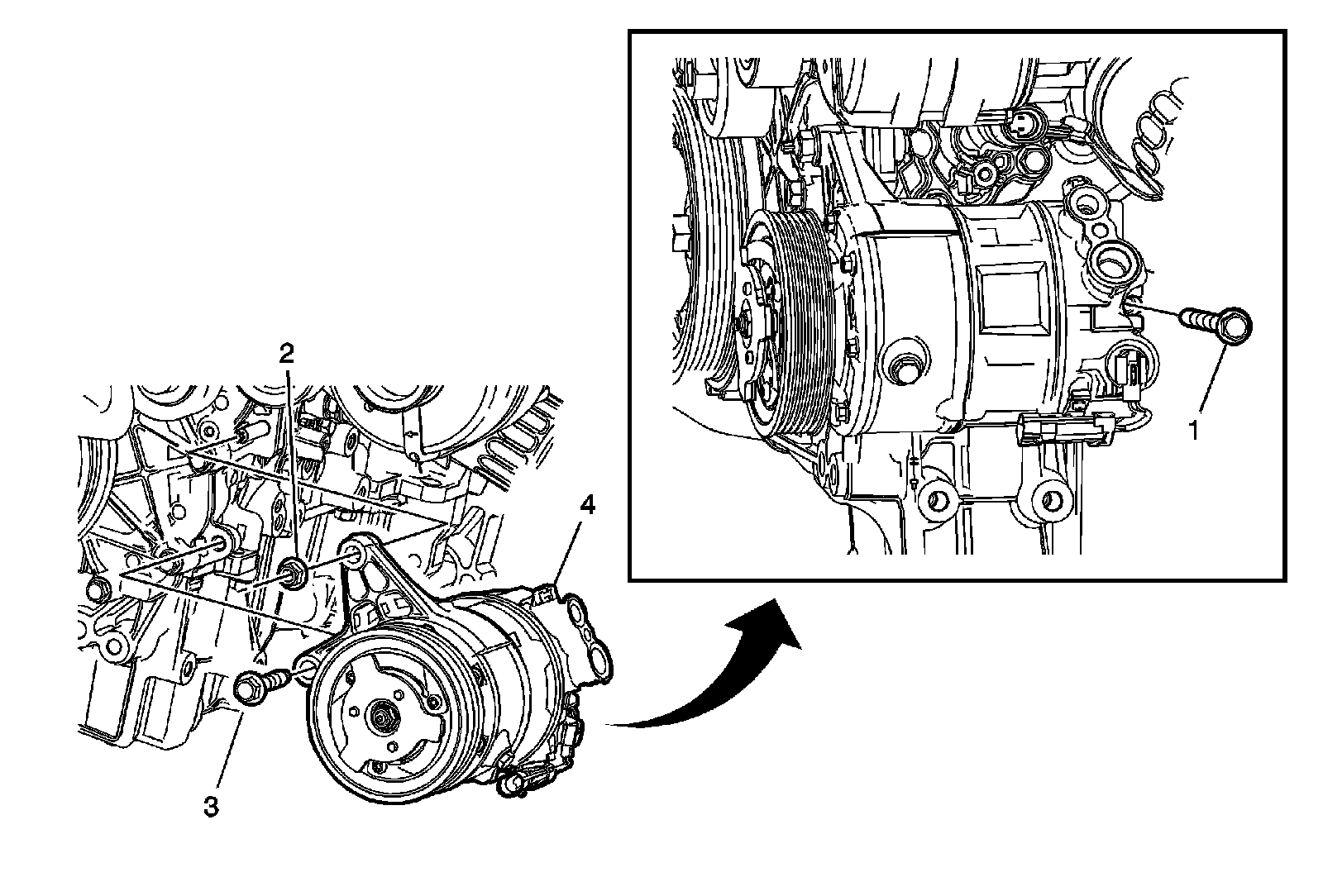 2

4

3

1