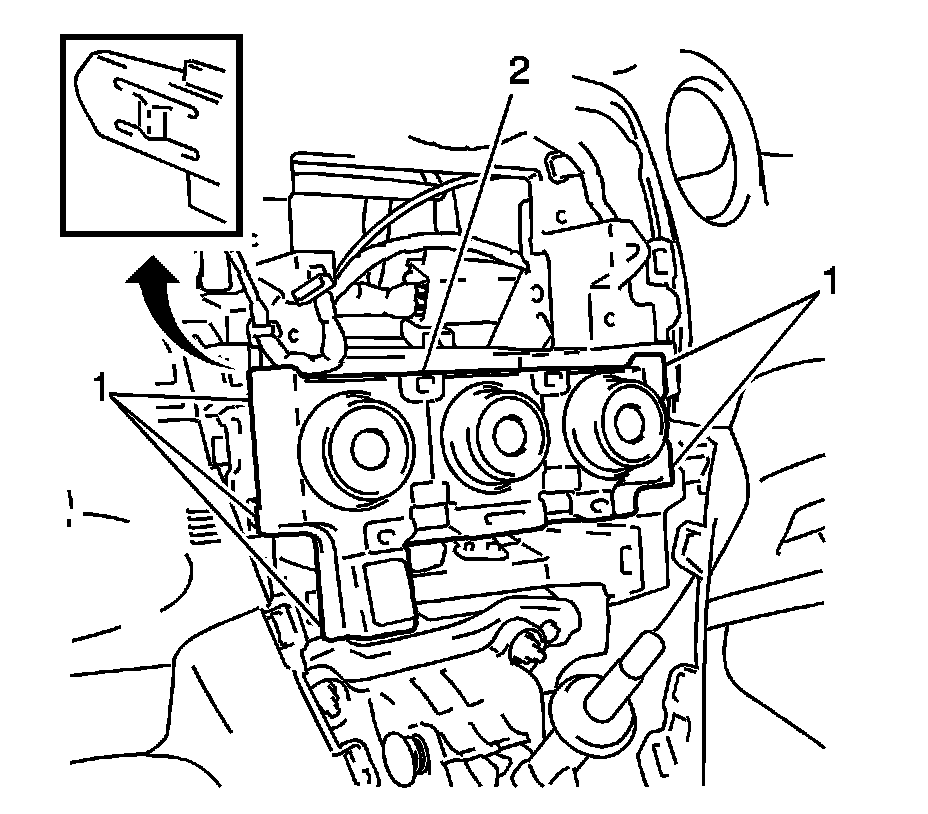 2
1
1