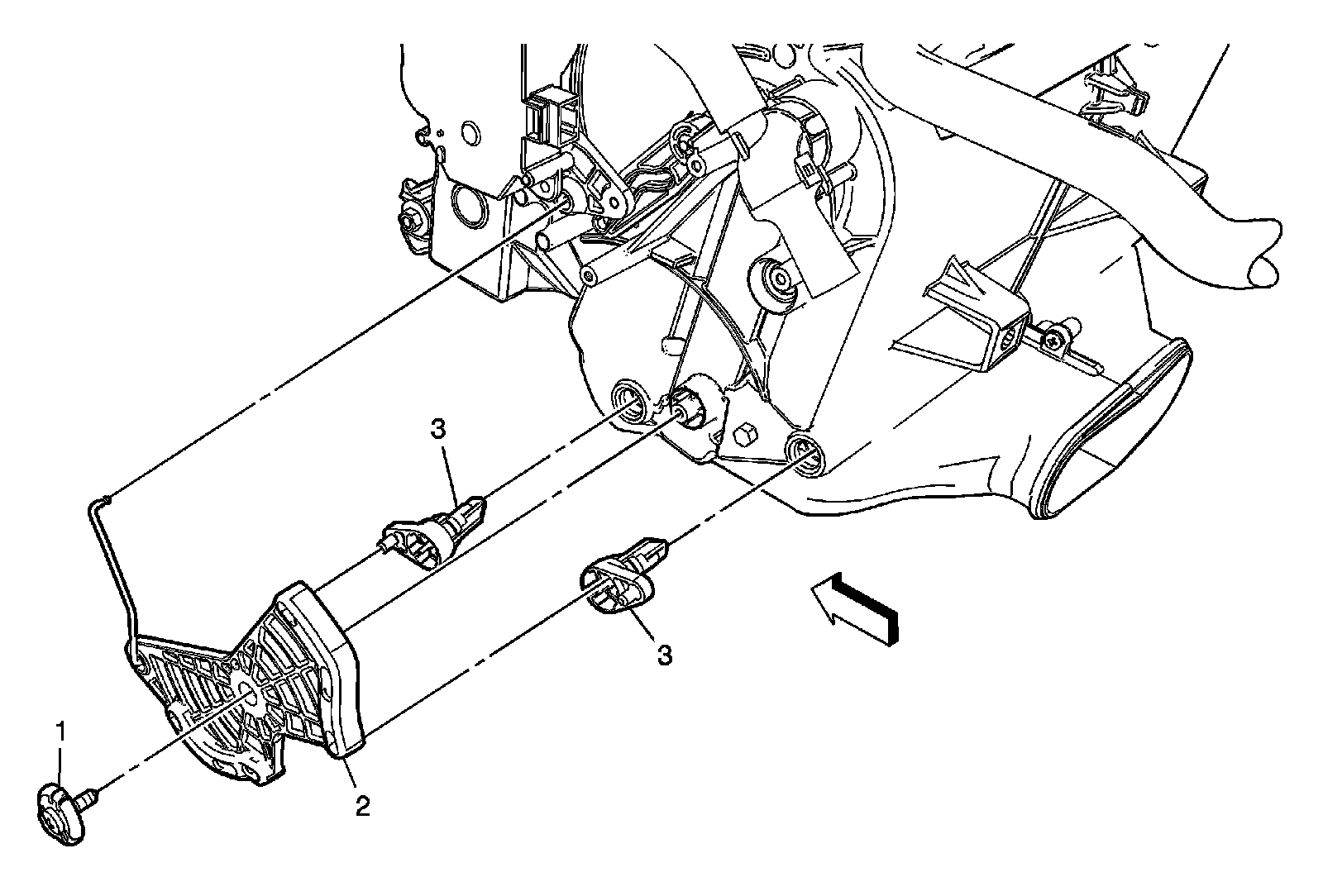 3
3
1
2