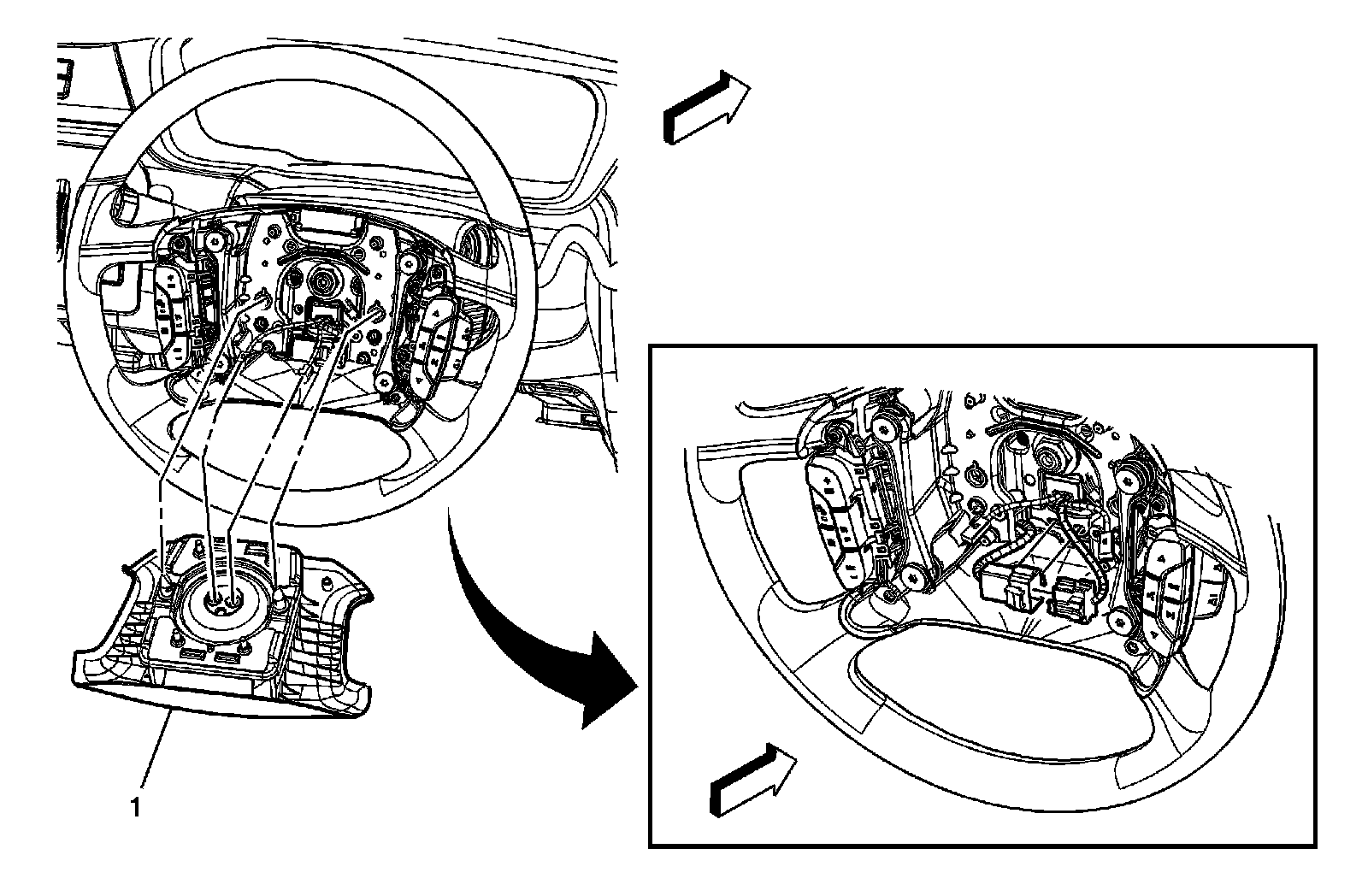 1