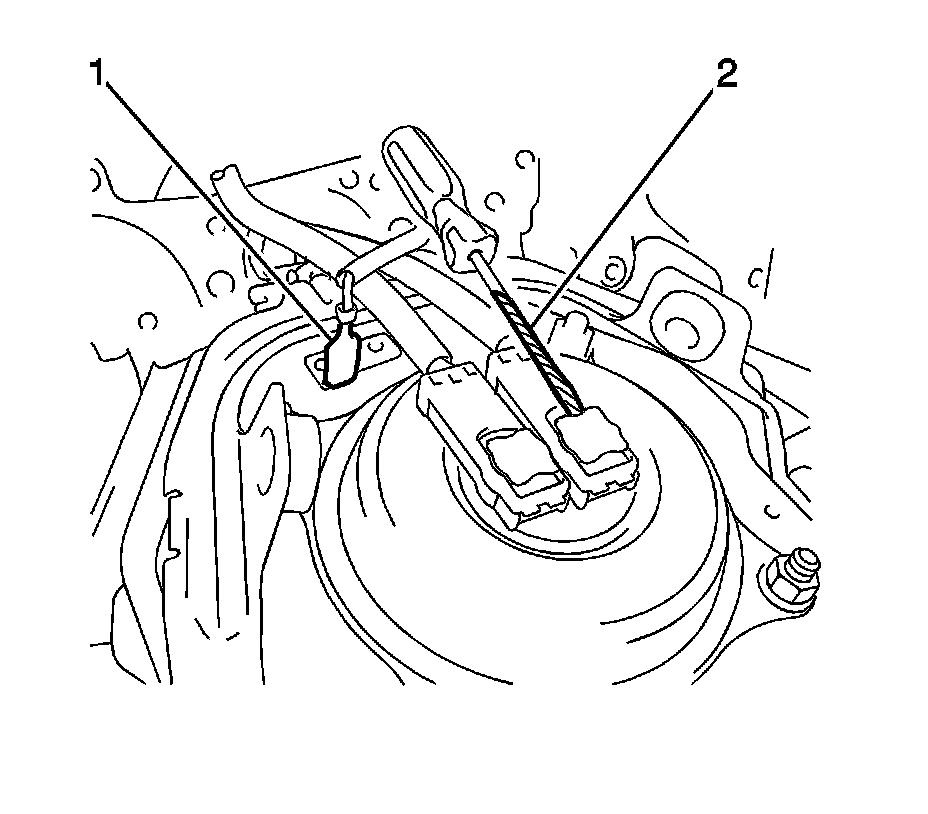 1
2