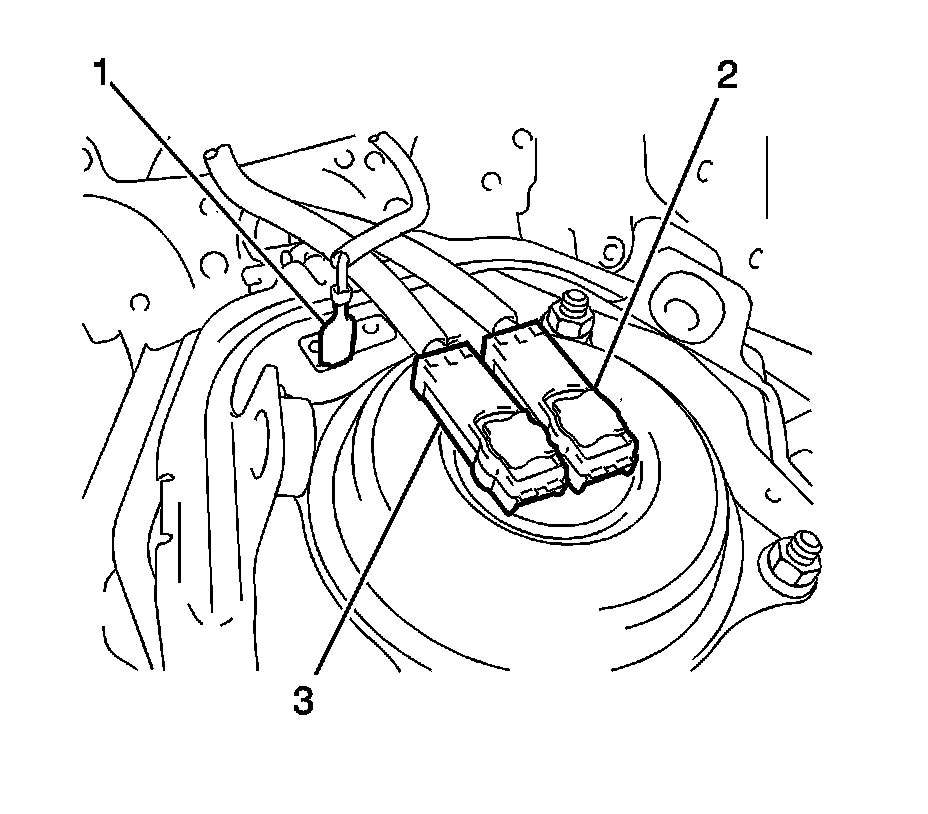 1
2
3