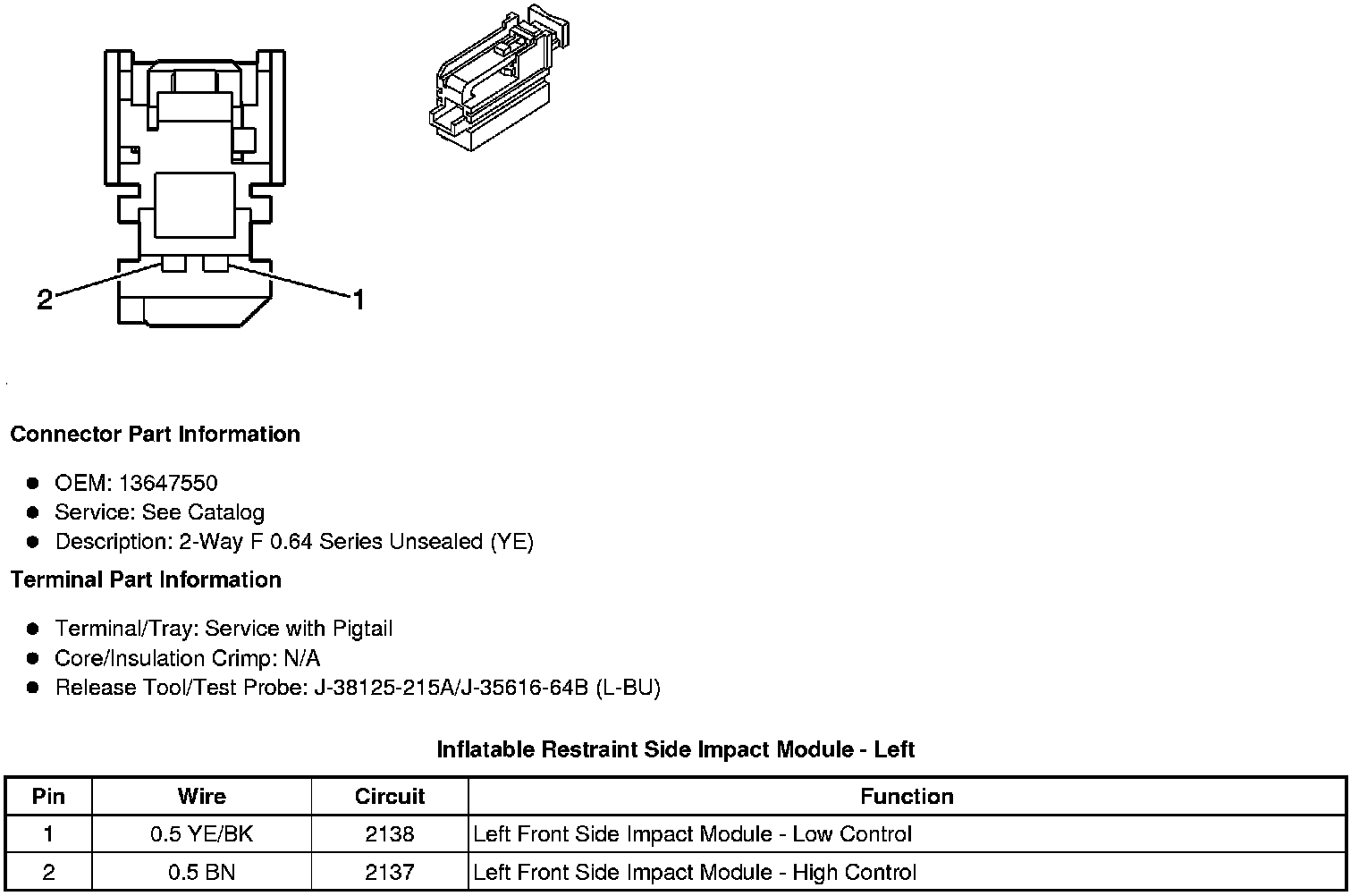 2

1

Connector Part Information

- OEM: 13647550
- Service: See Catalog
- Description: 2-Way F 0.64 Series Unsealed (YE)

Terminal Part Information

- Terminal/Tray: Service with Pigtail
- Core/Insulation Crimp: N/A
- Release Tool/Test Probe: J-38125-215A/J-35616-64B (L-BU)

Inflatable Restraint Side Impact Module - Left

| Pin | Wire | Circuit | Function |
|---|---|---|---|
| 1 | 0.5 YE/BK | 2138 | Left Front Side Impact Module - Low Control |
| 2 | 0.5 BN | 2137 | Left Front Side Impact Module - High Control |