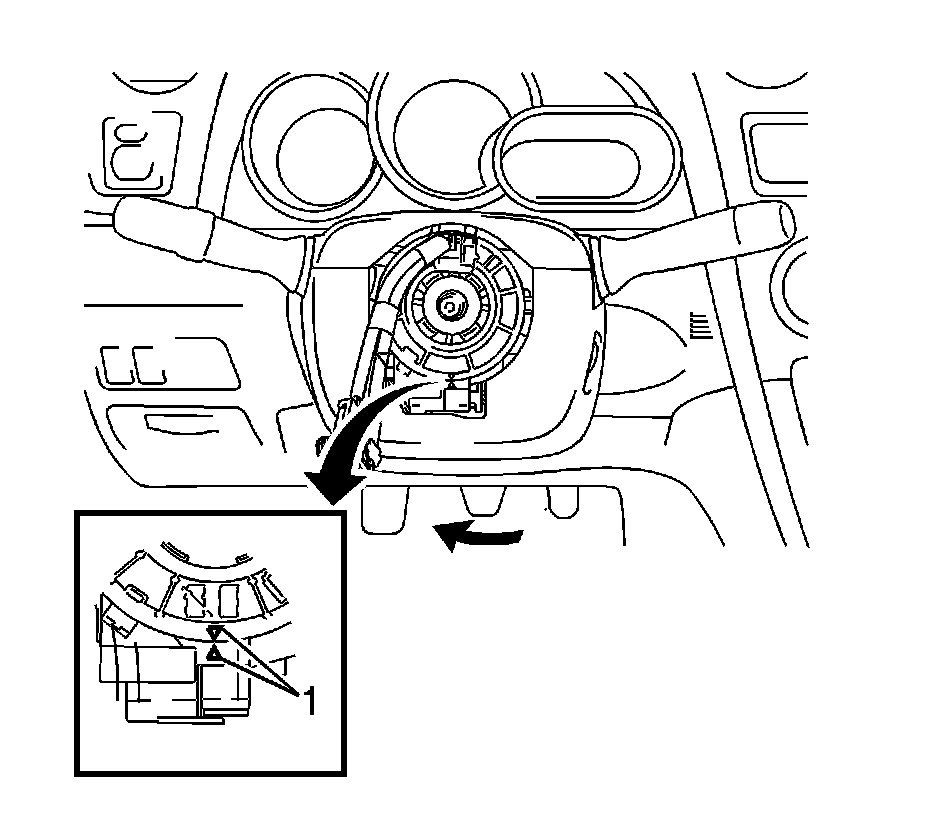 1