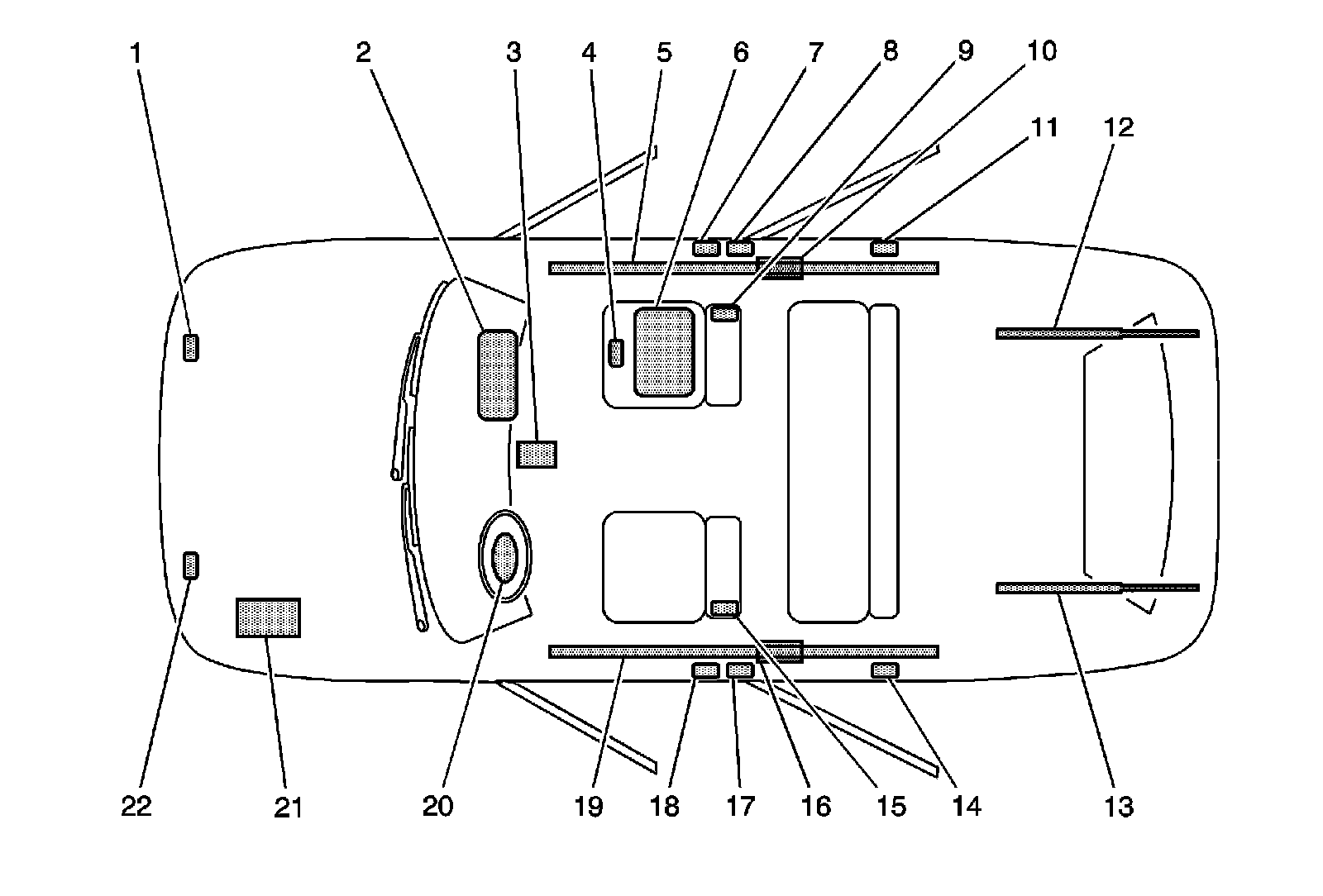 1
2
3
4
5
6
7
8
9
10
11
12
22
21
20
19
18
17
16
15
14
13