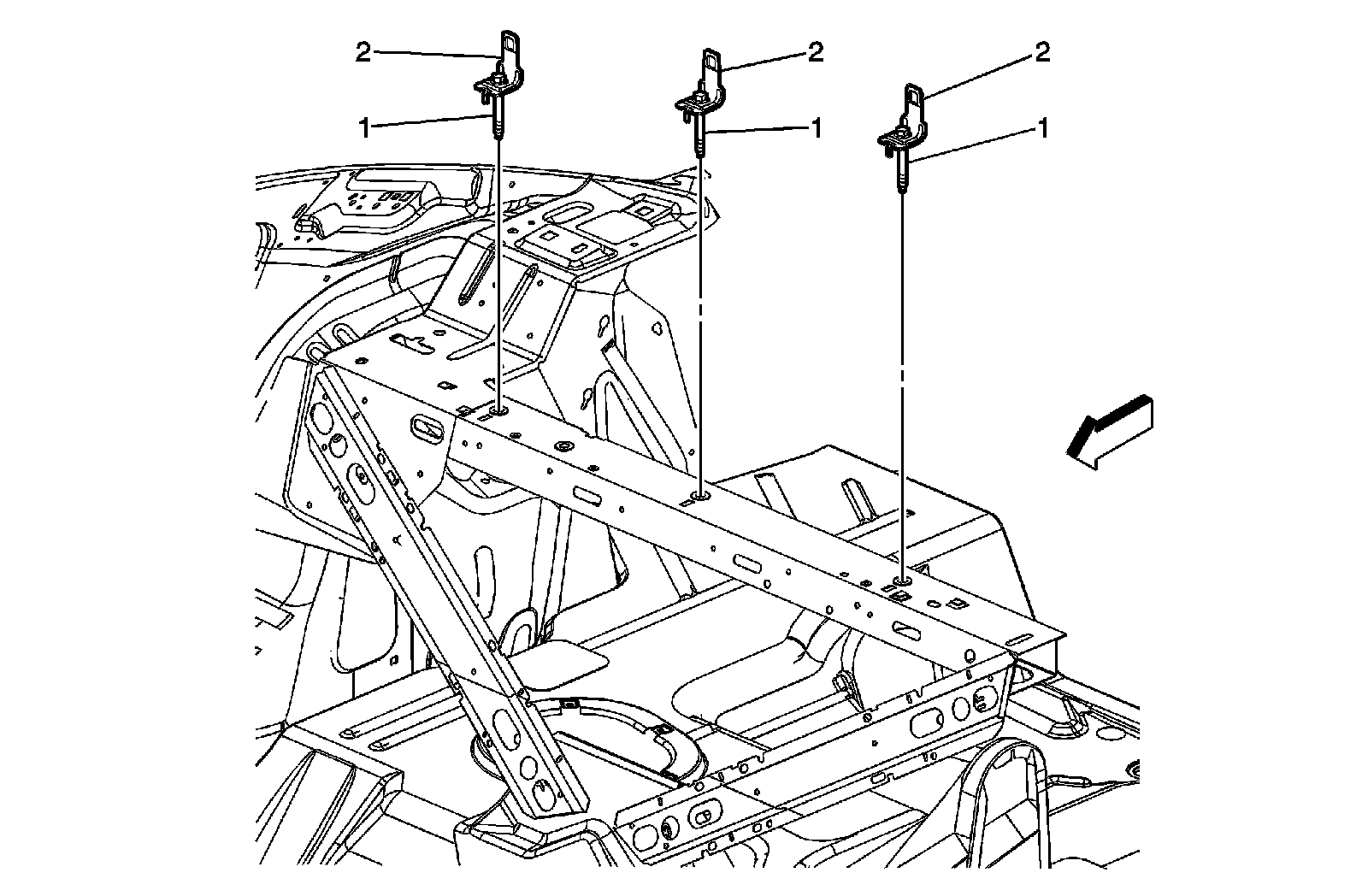 2
1
2
1
2
1