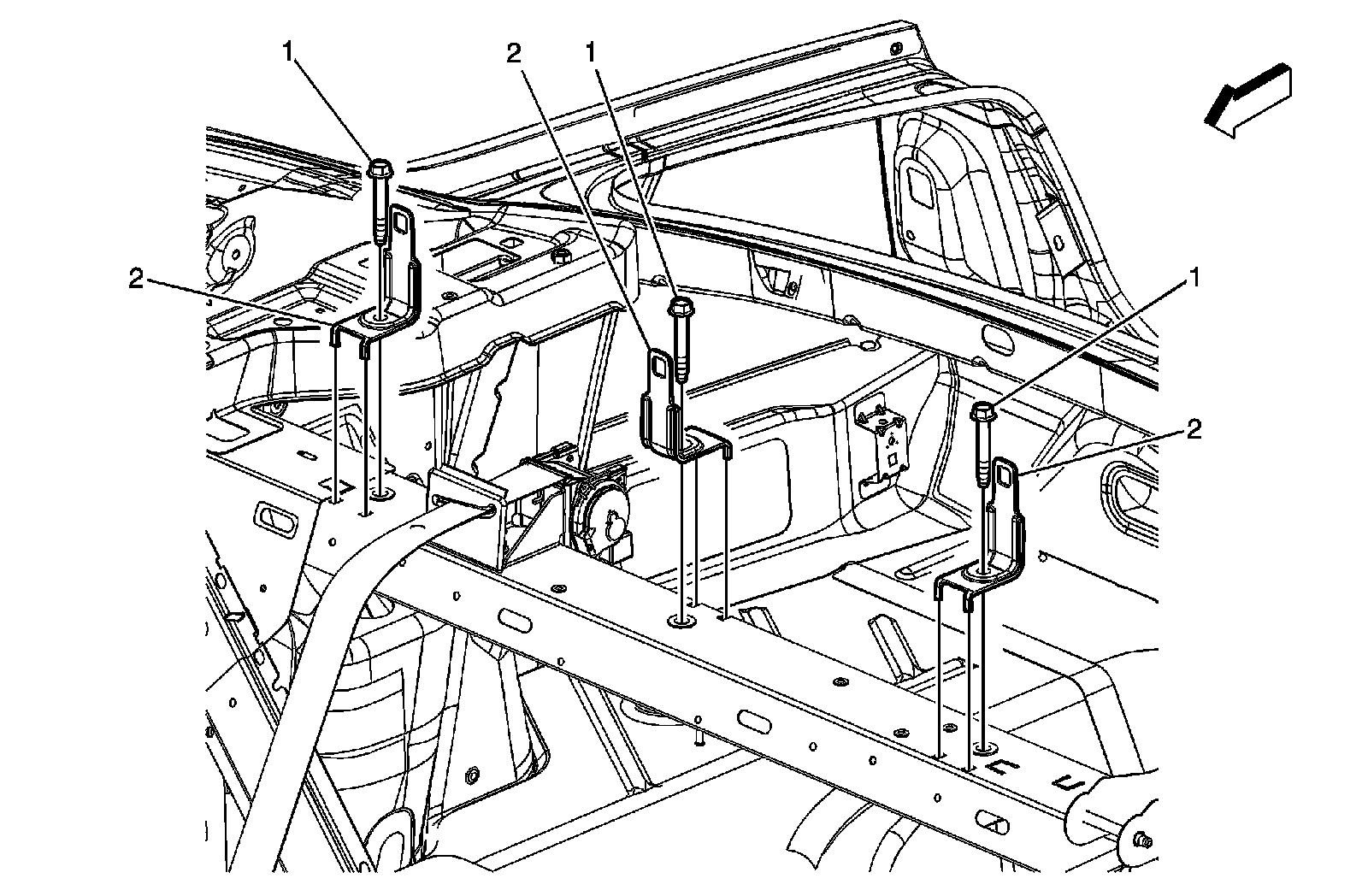 1
2
1
2
1
2