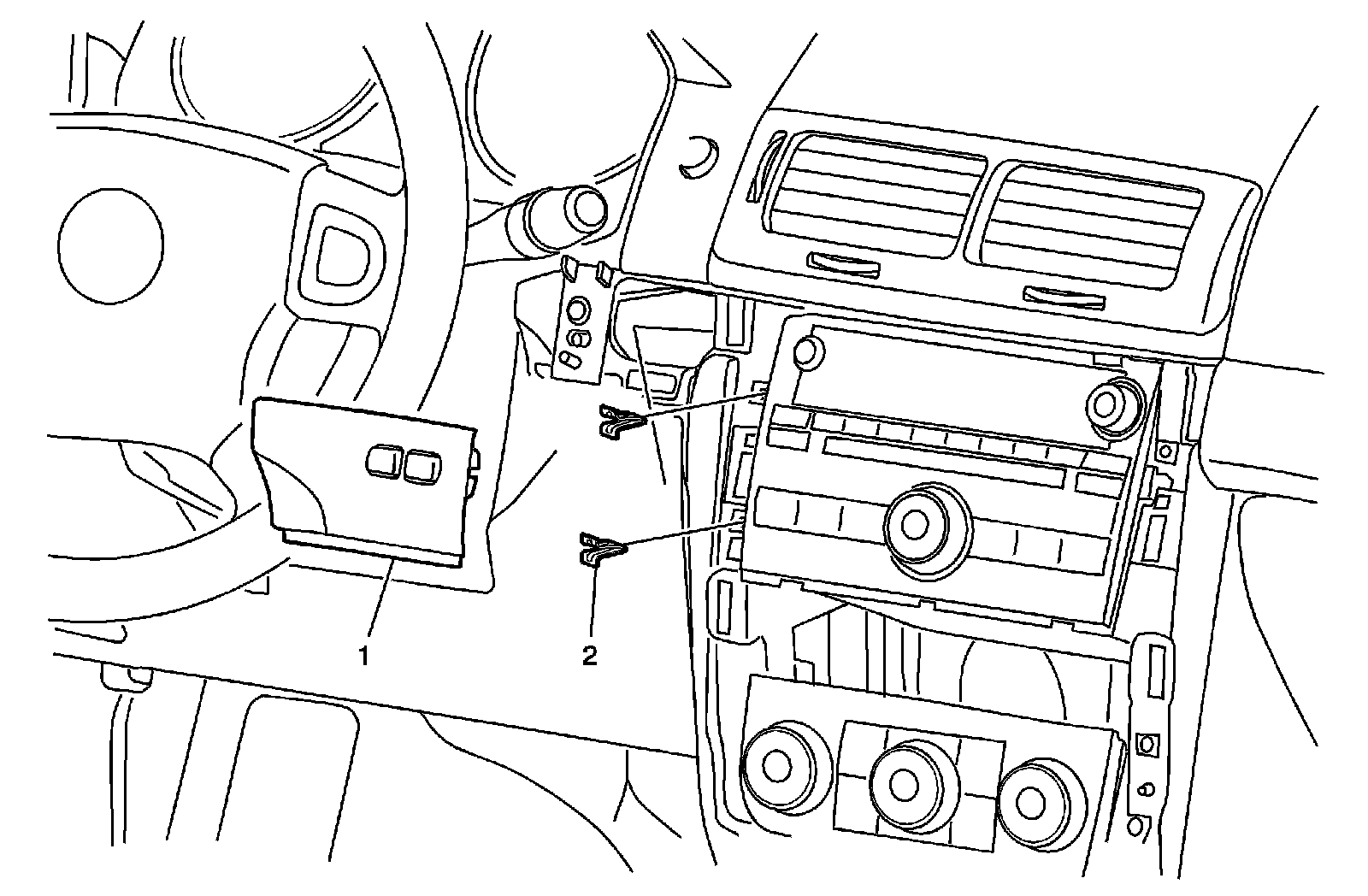 1

2