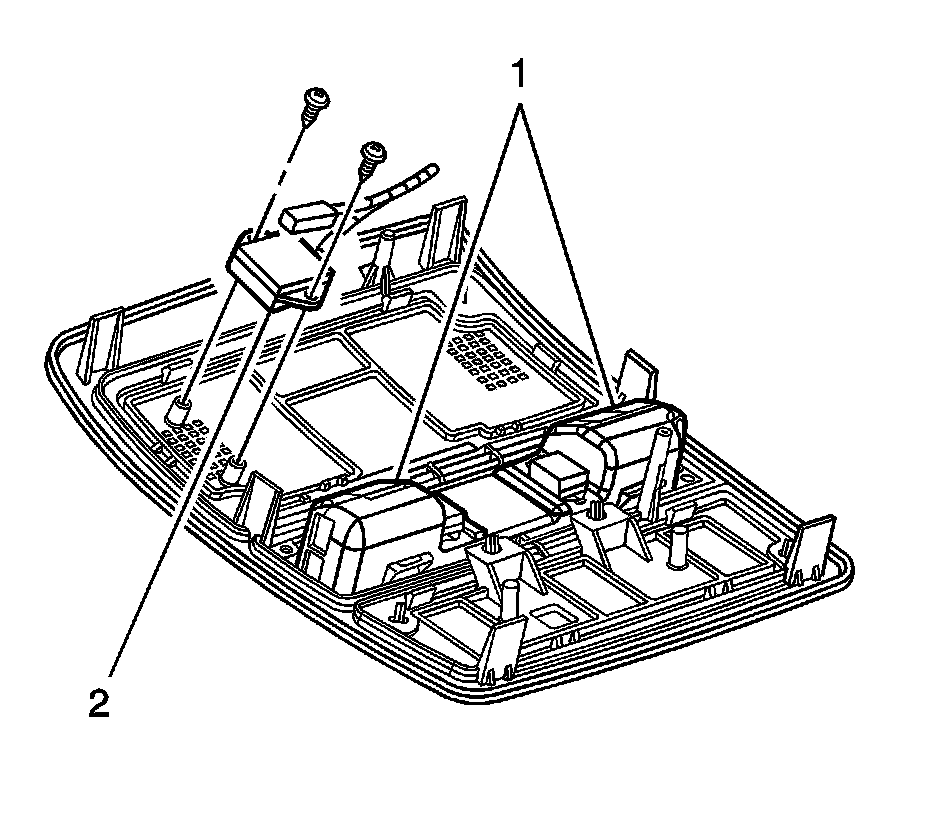 1

2