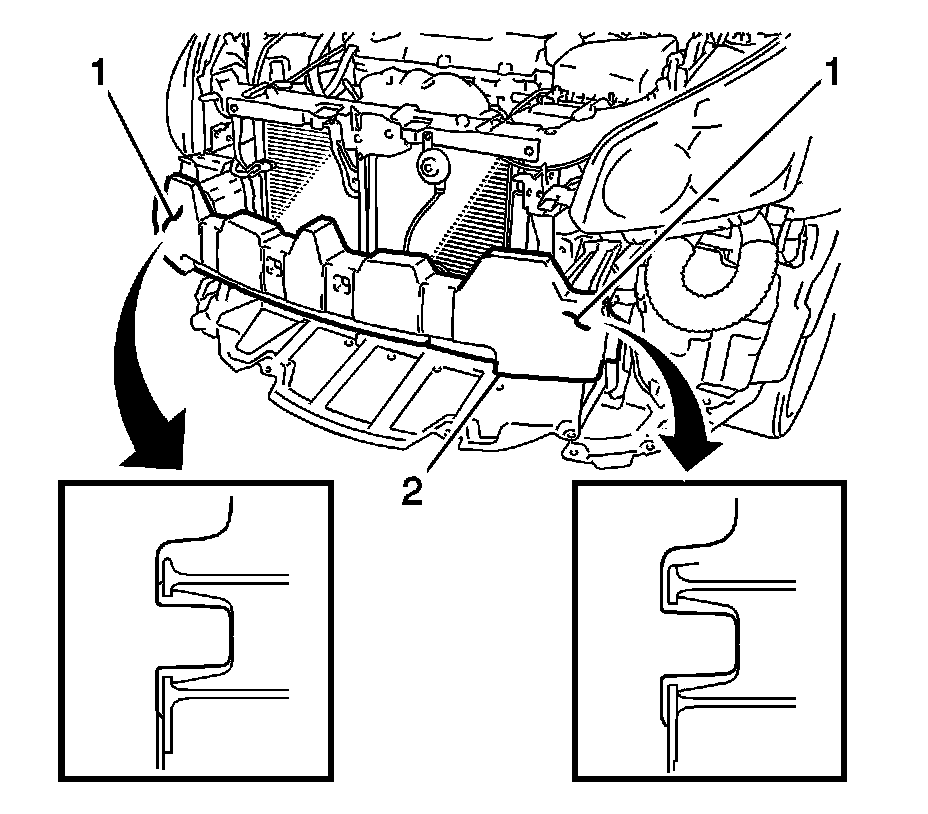 1
1
2