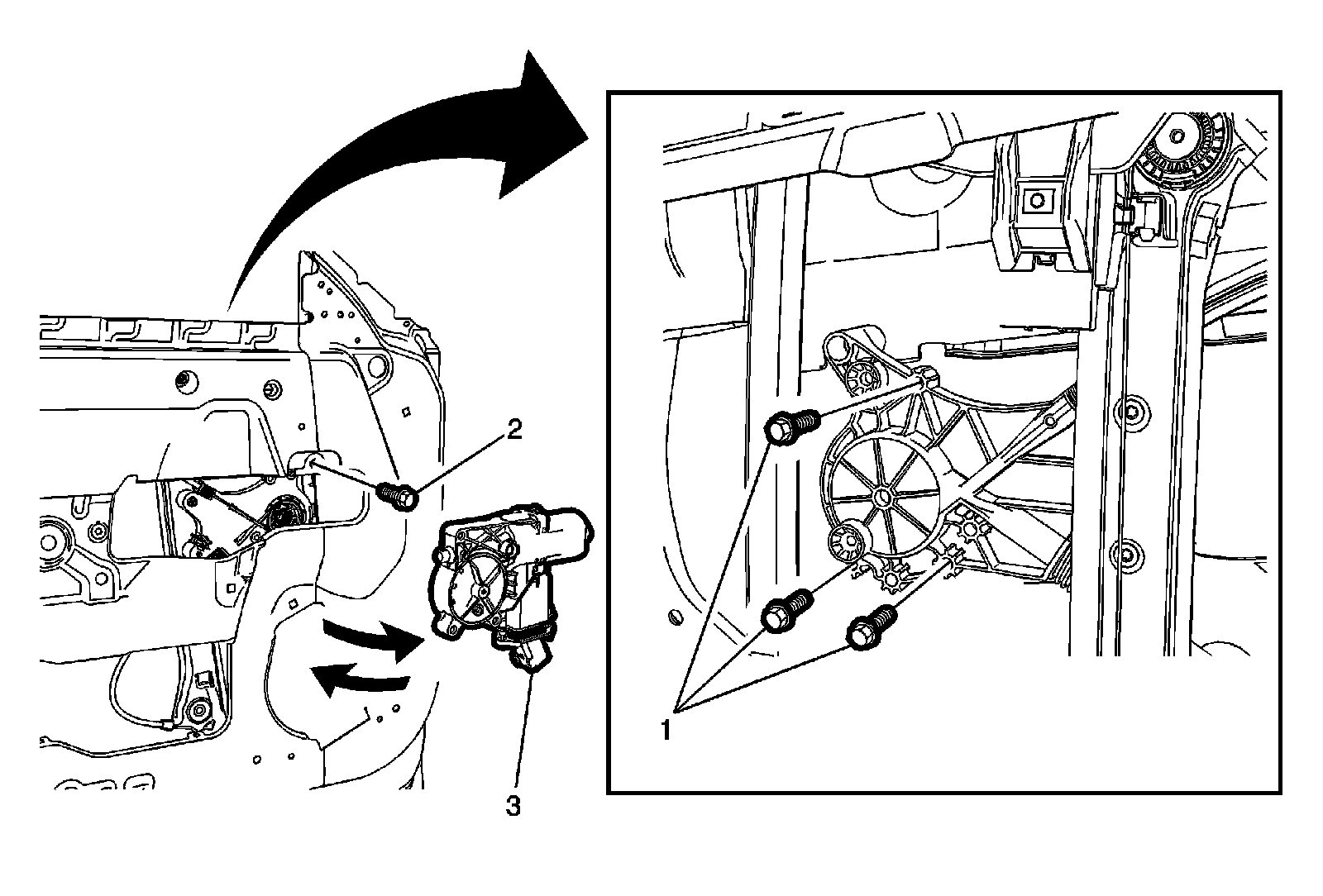 2
3
1