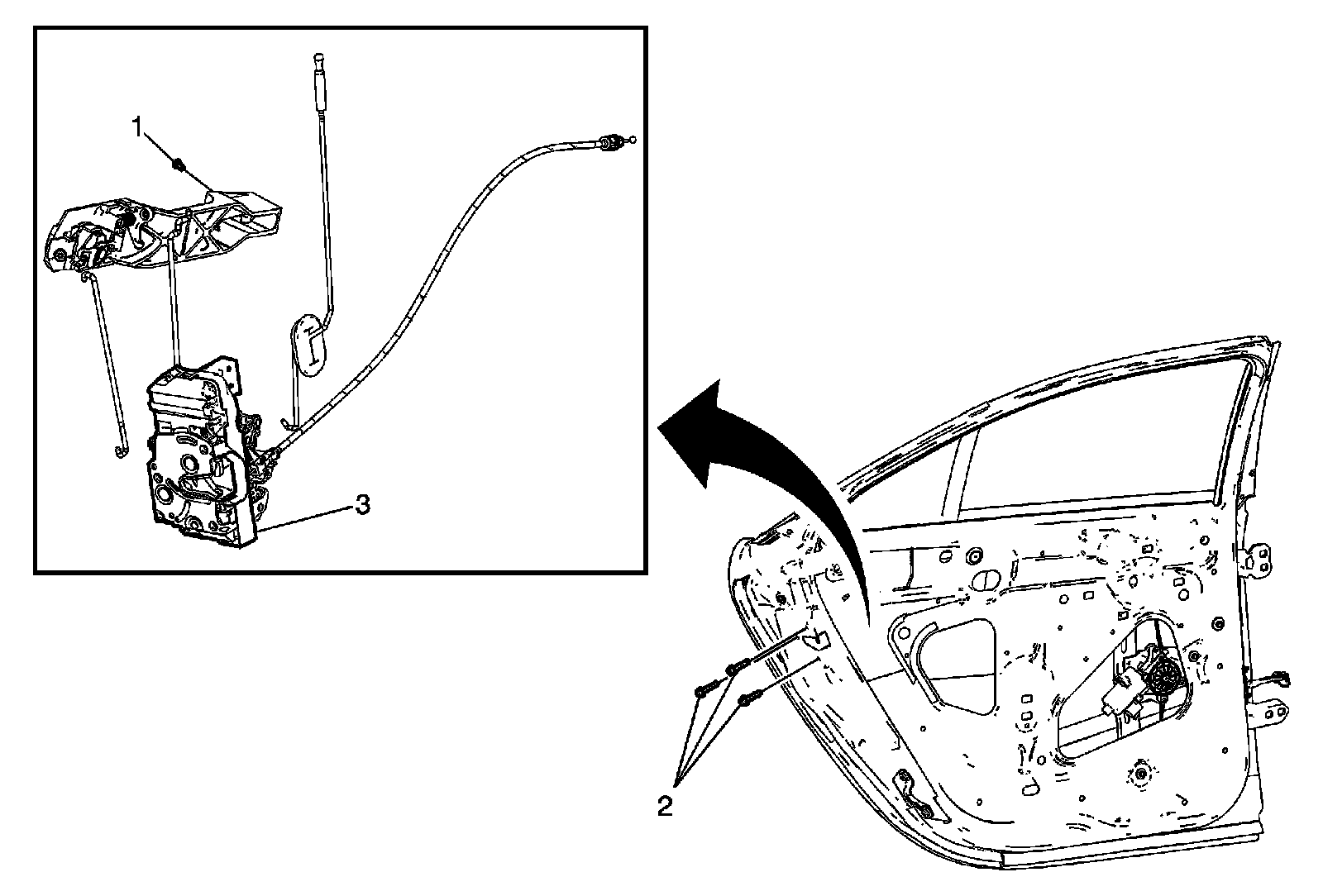 1

3

2