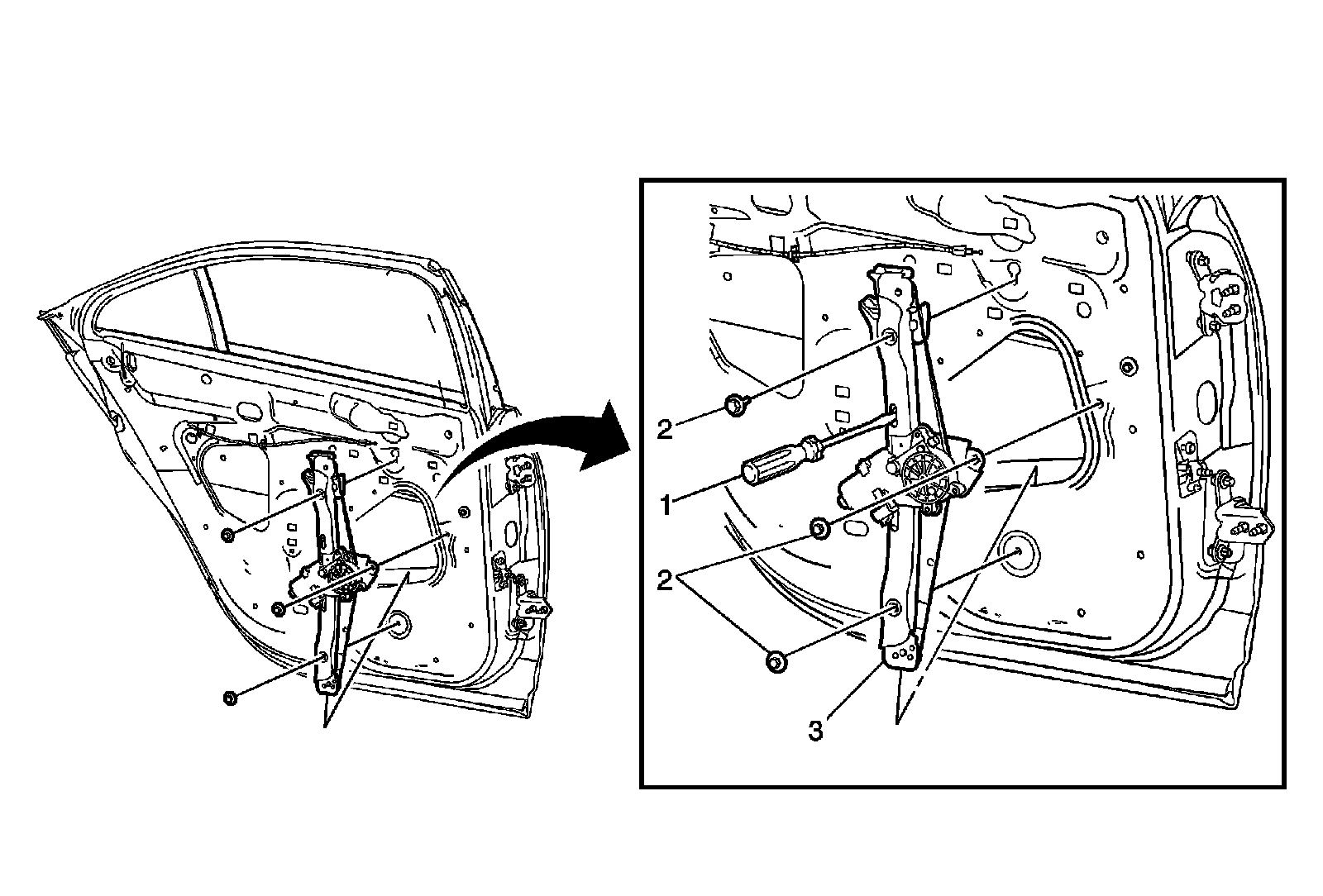 2
1
2
3