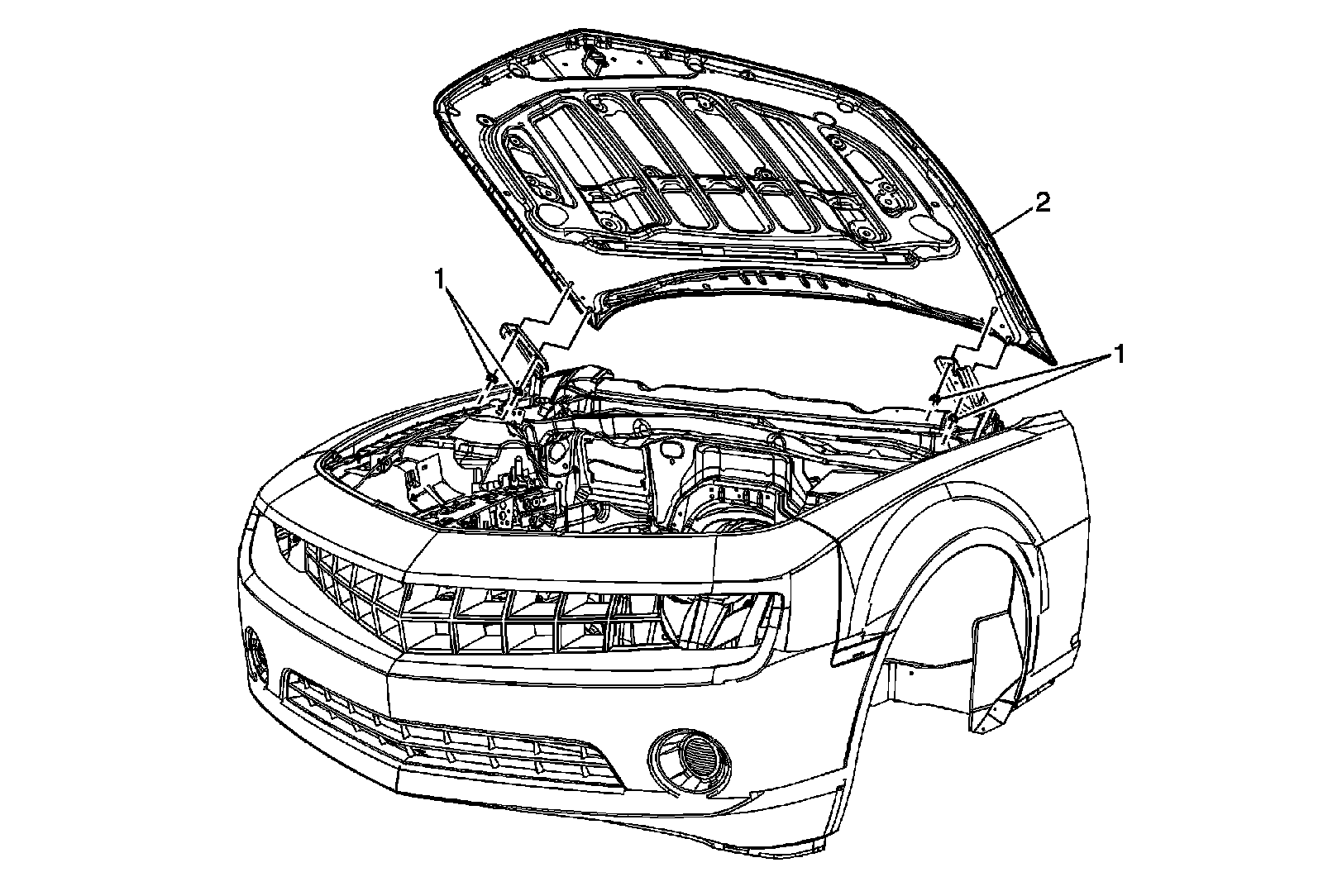 2

1

1