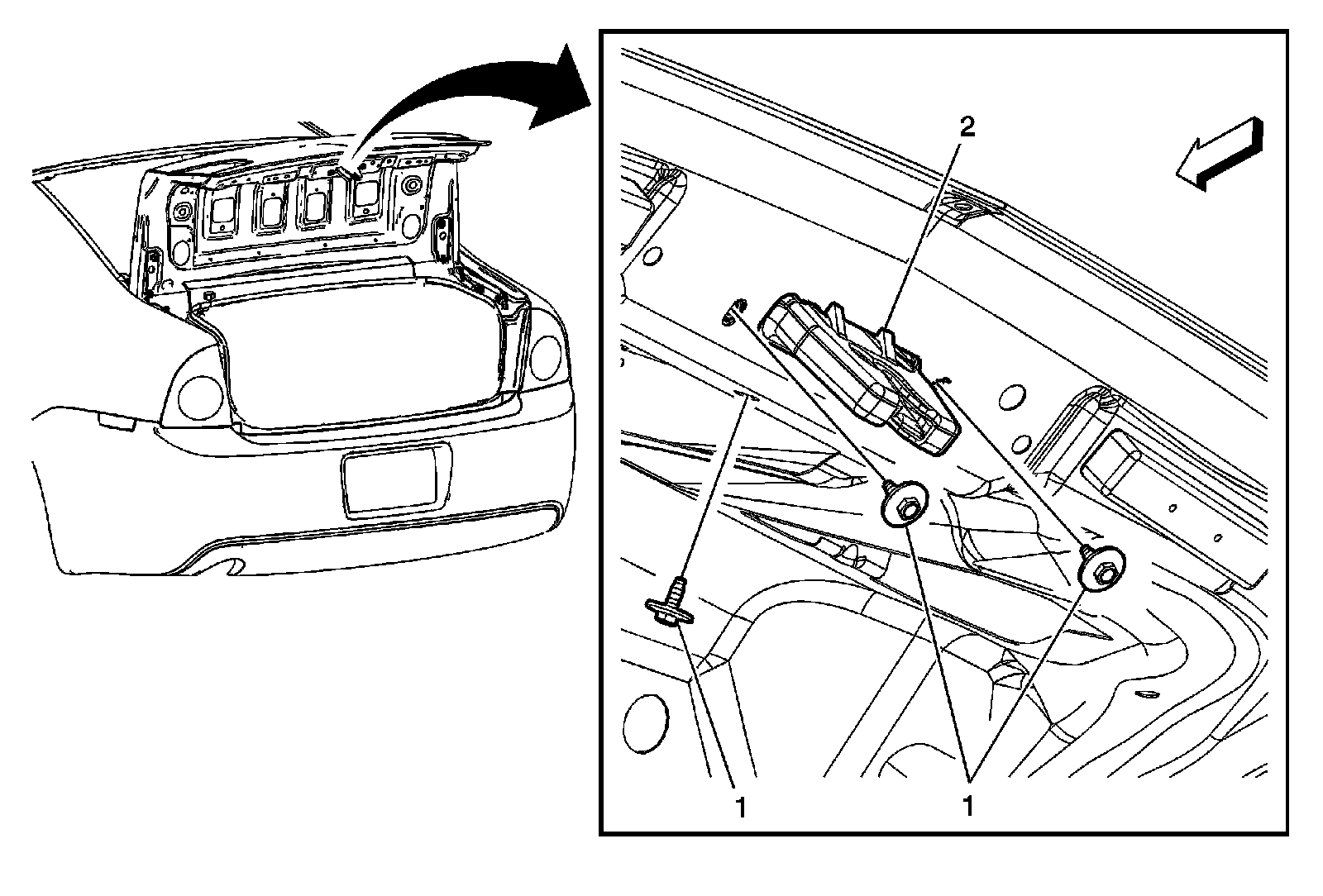 2

1

1