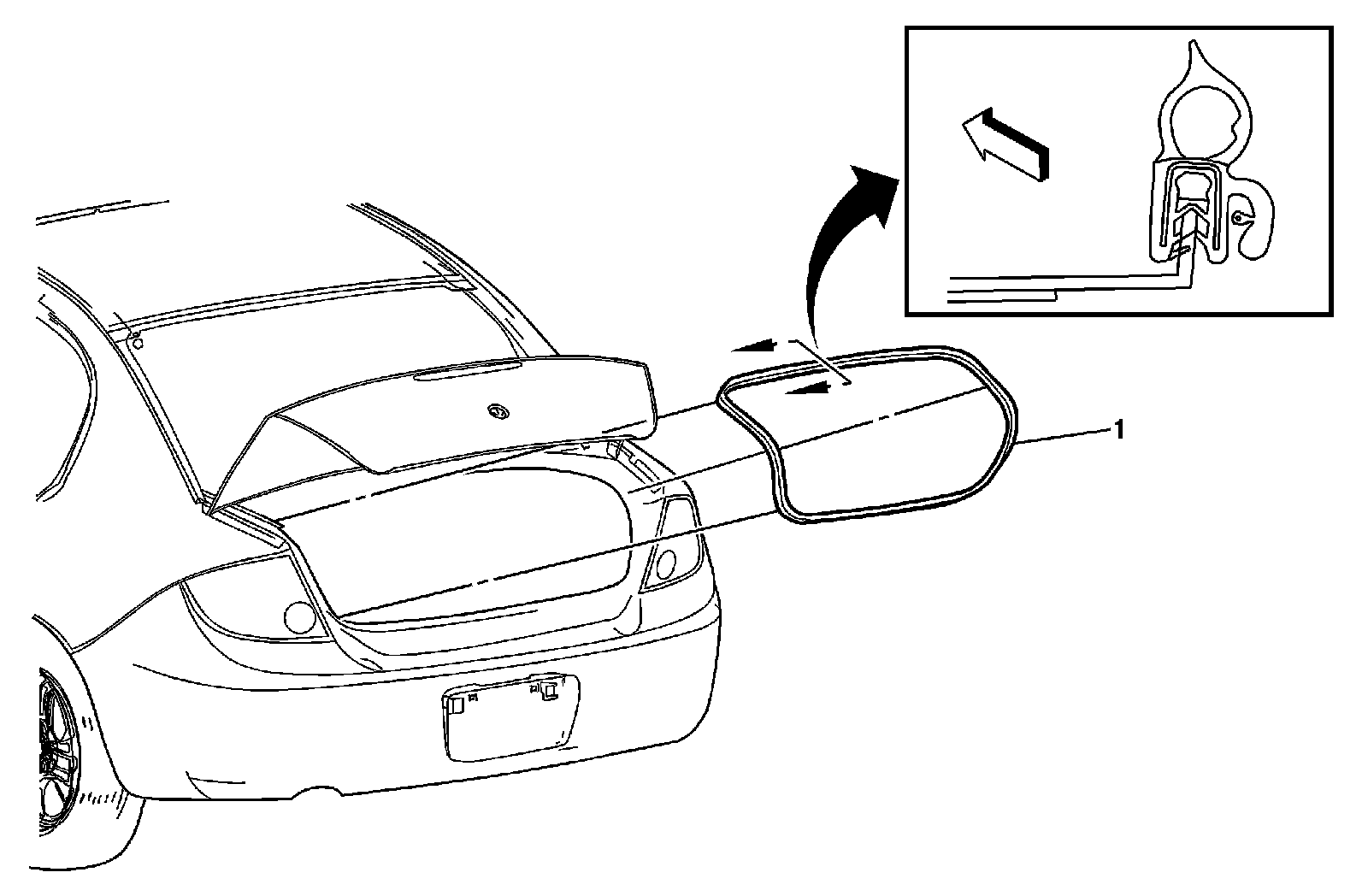 1