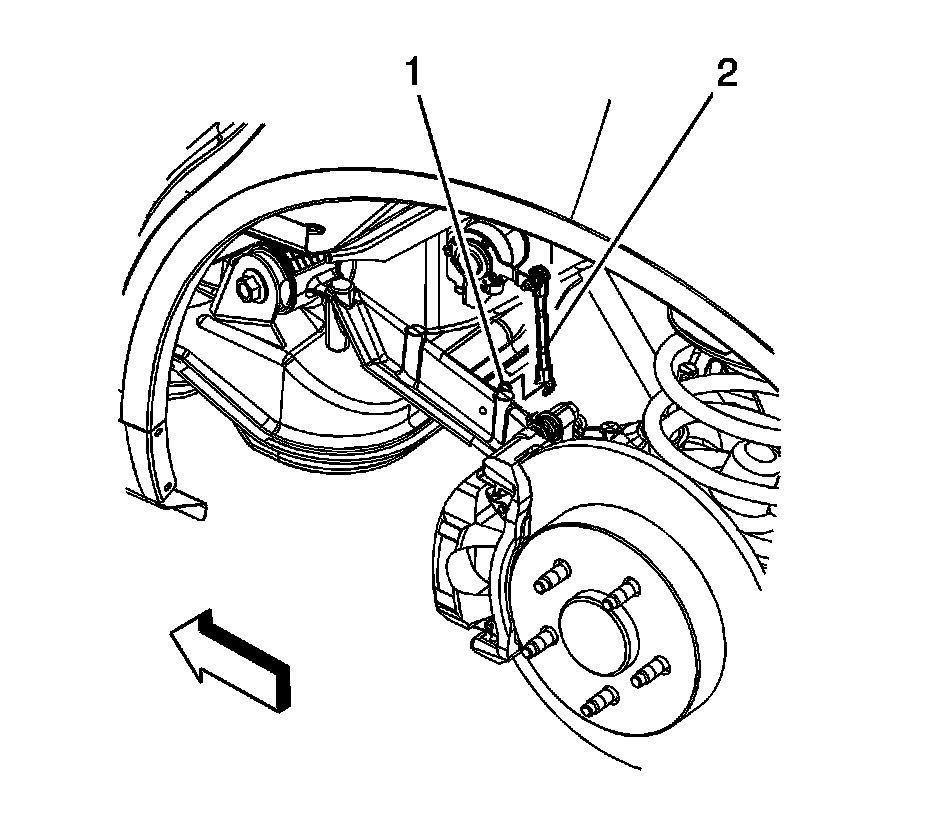 1
2