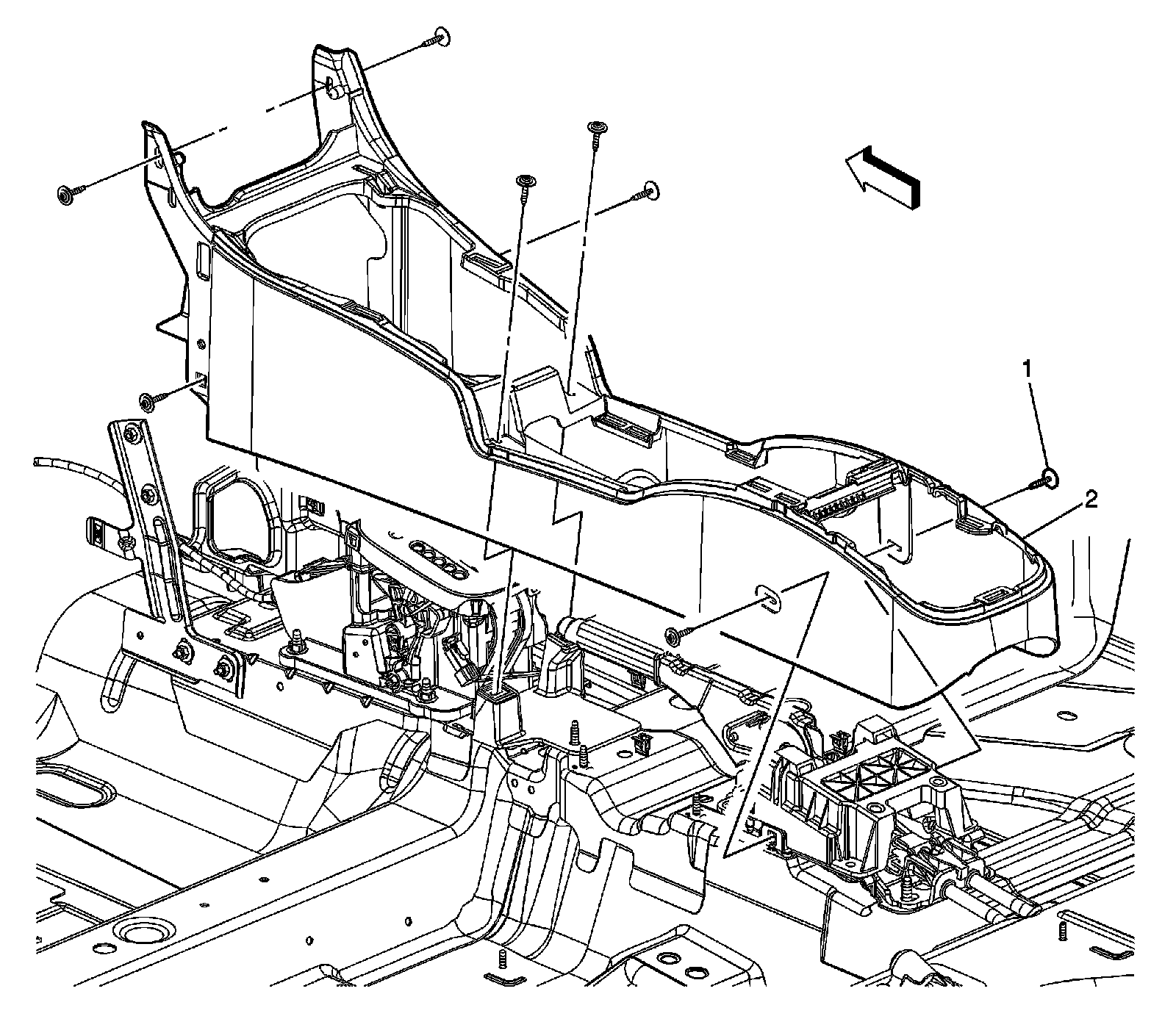 1
2