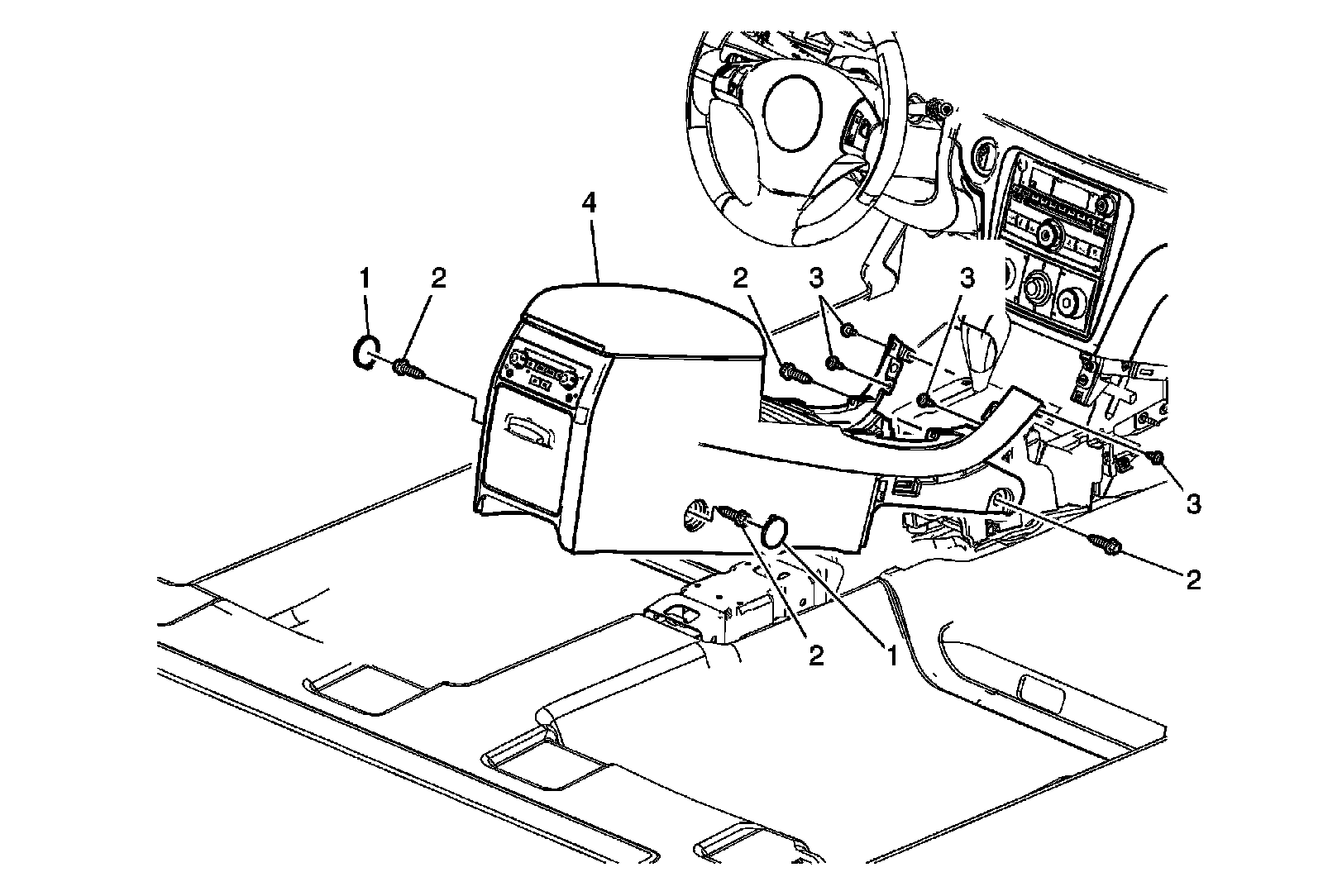 4
1
2
2
3
3
3
2
2
1