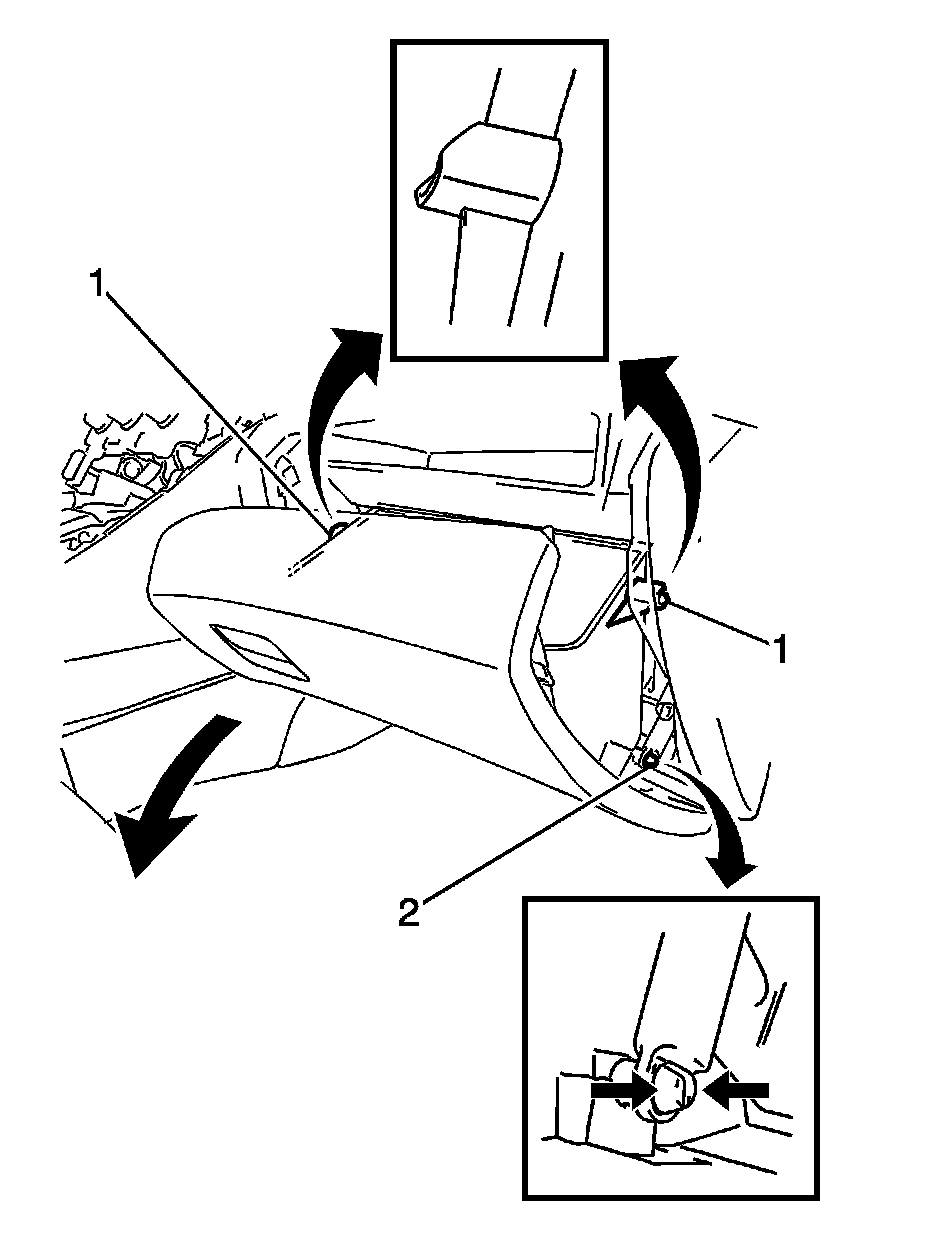 1
1
2