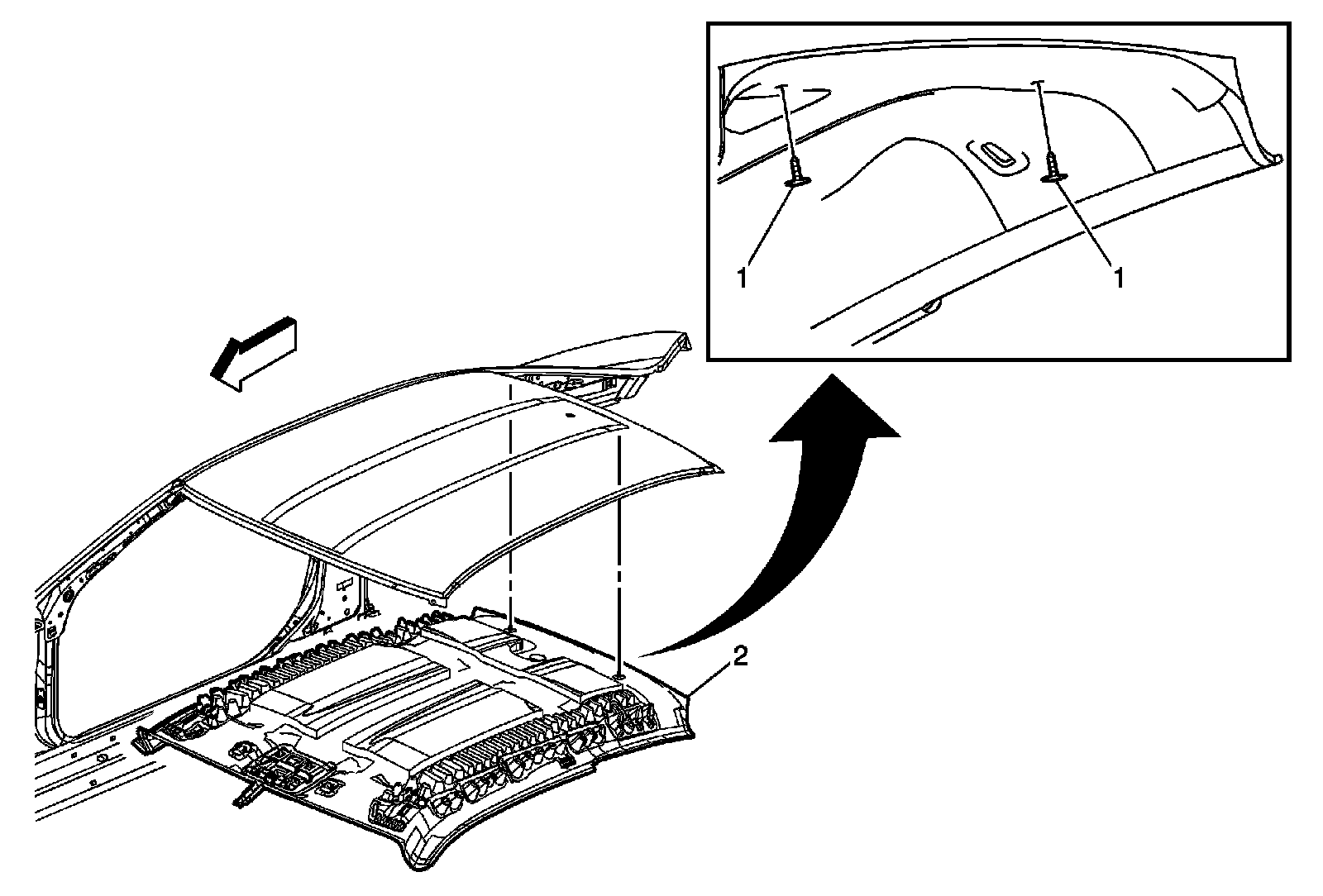 1
1
2