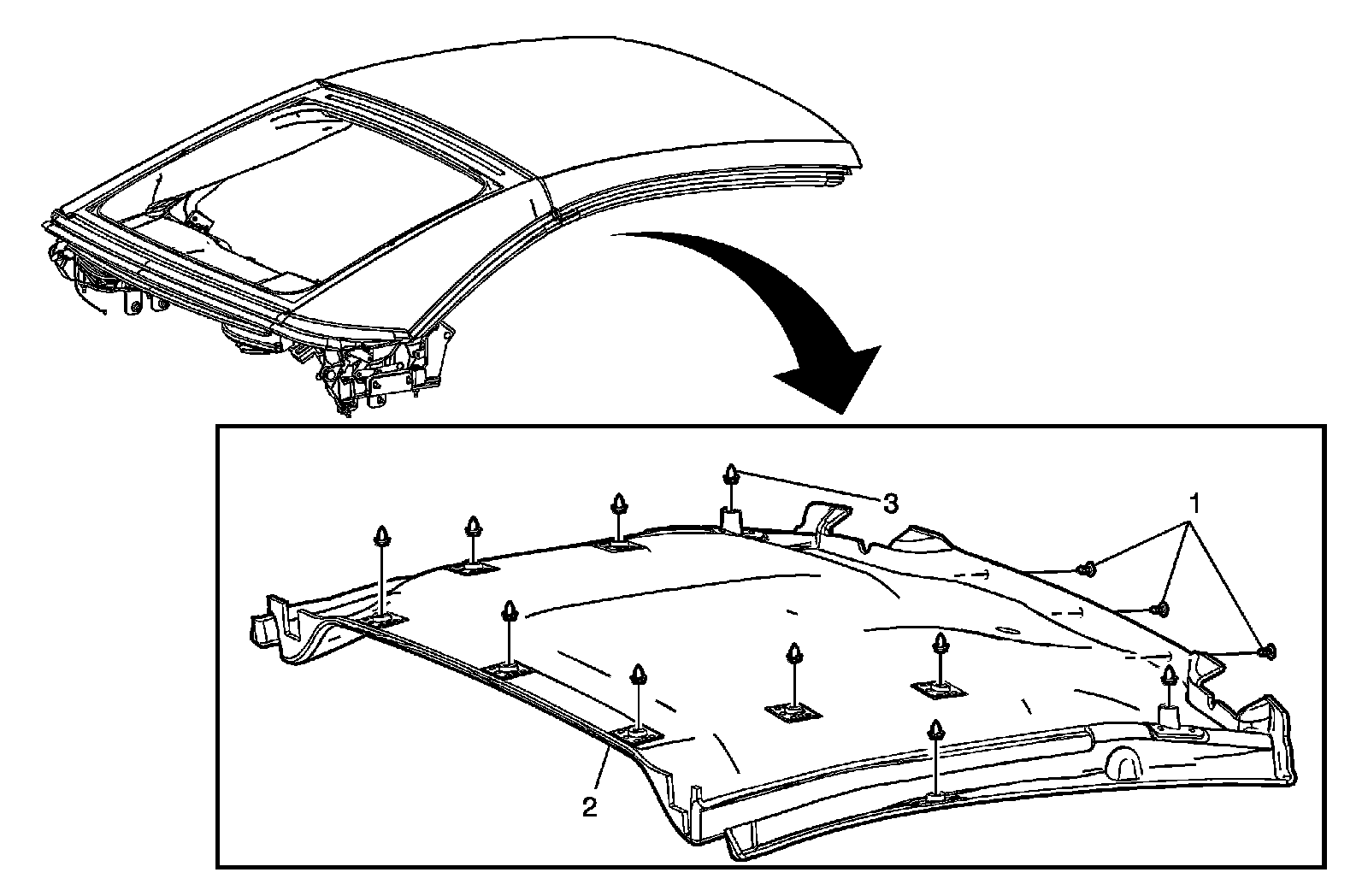 3
1
2