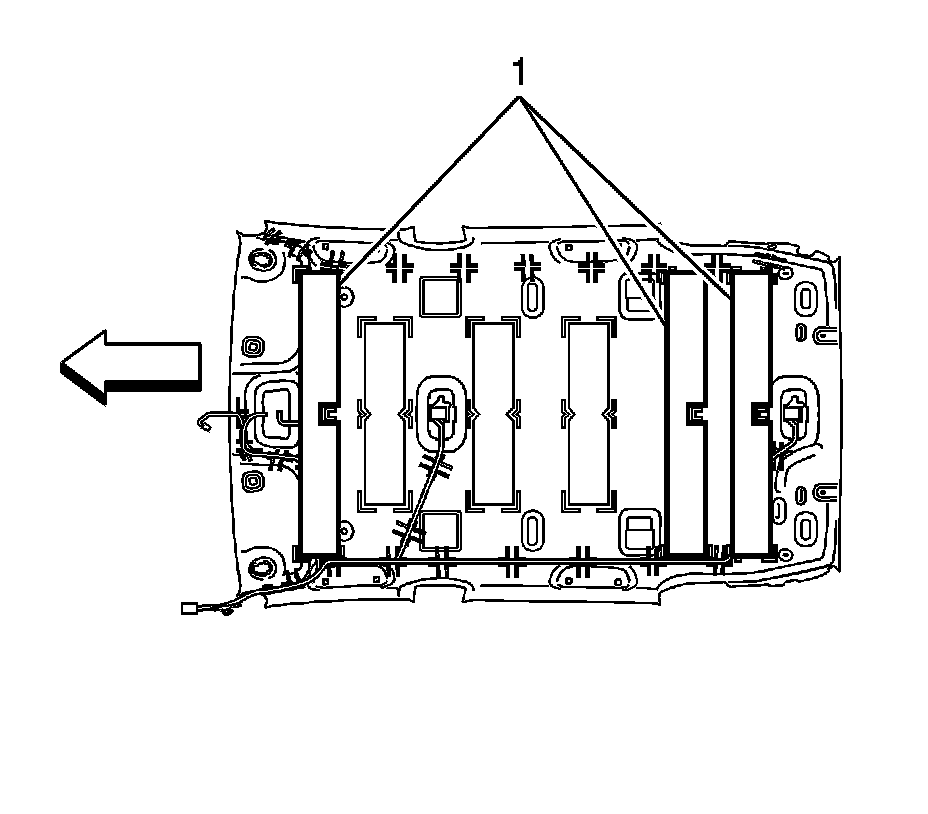 1