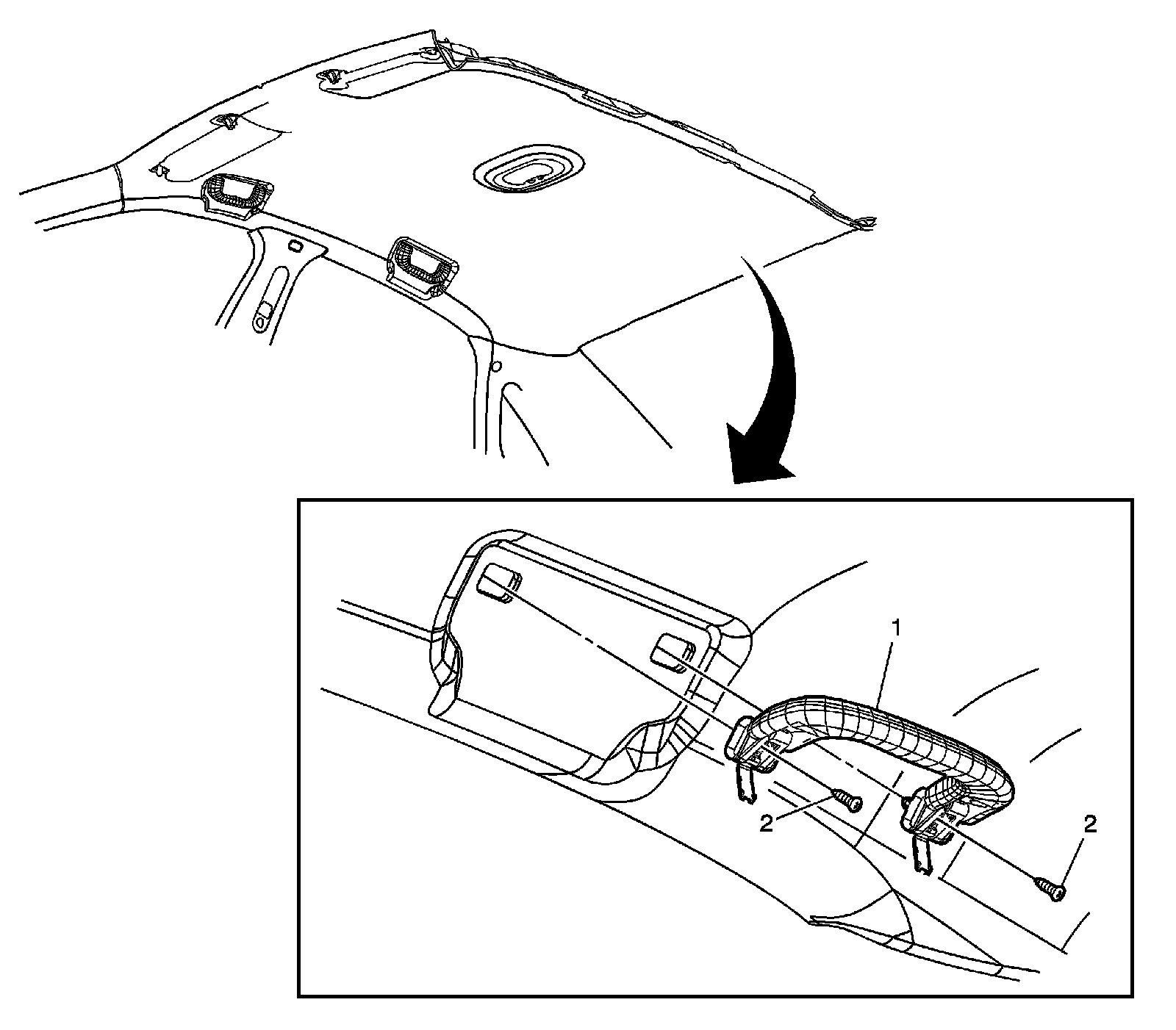 1
2
2