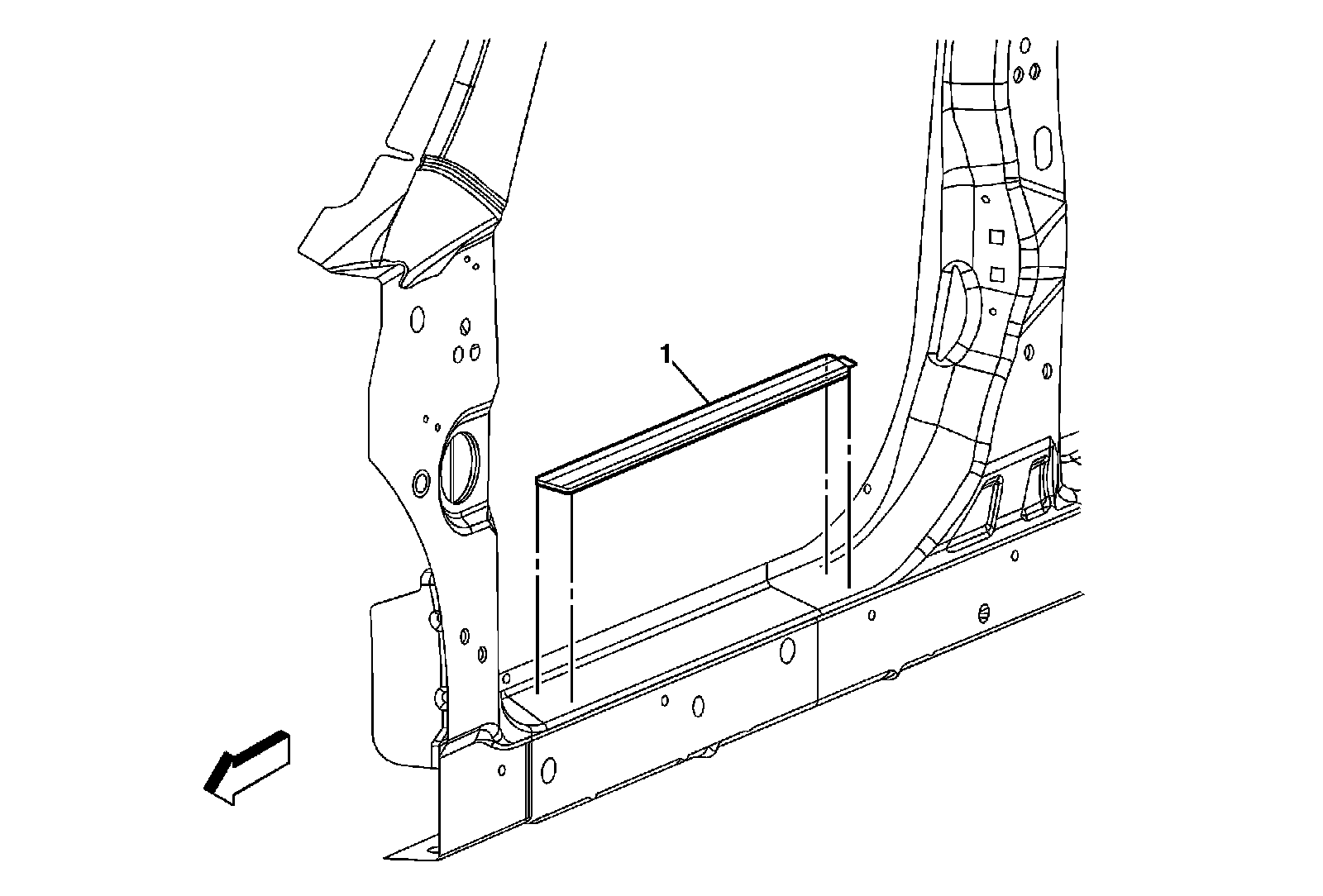 1