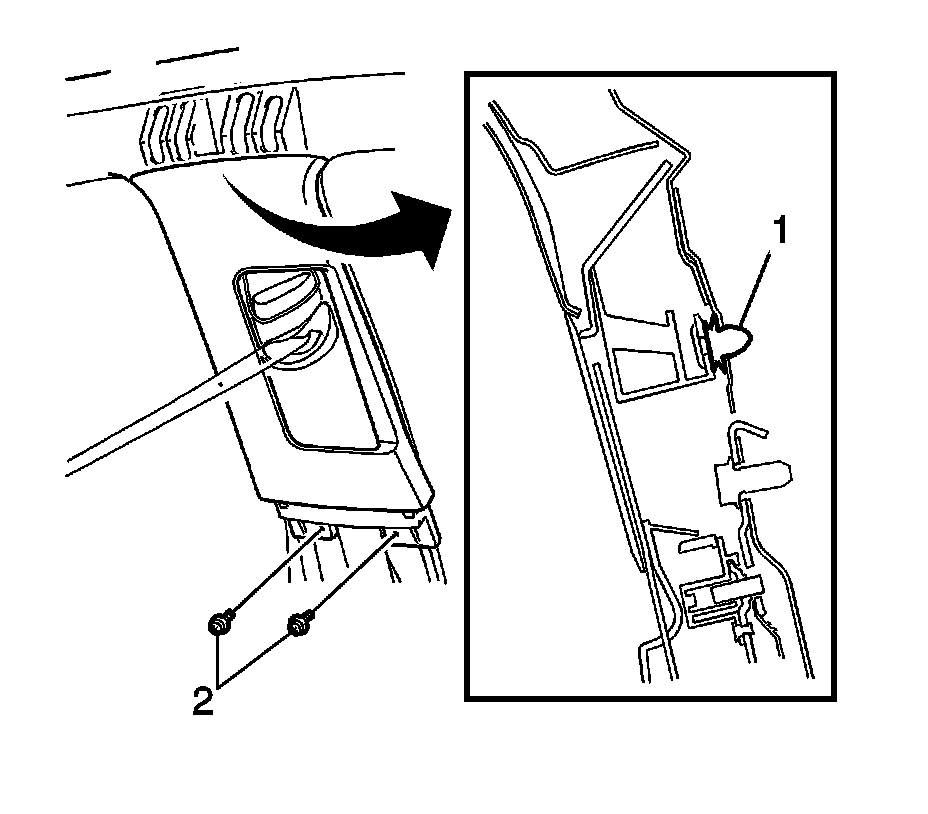 1

2