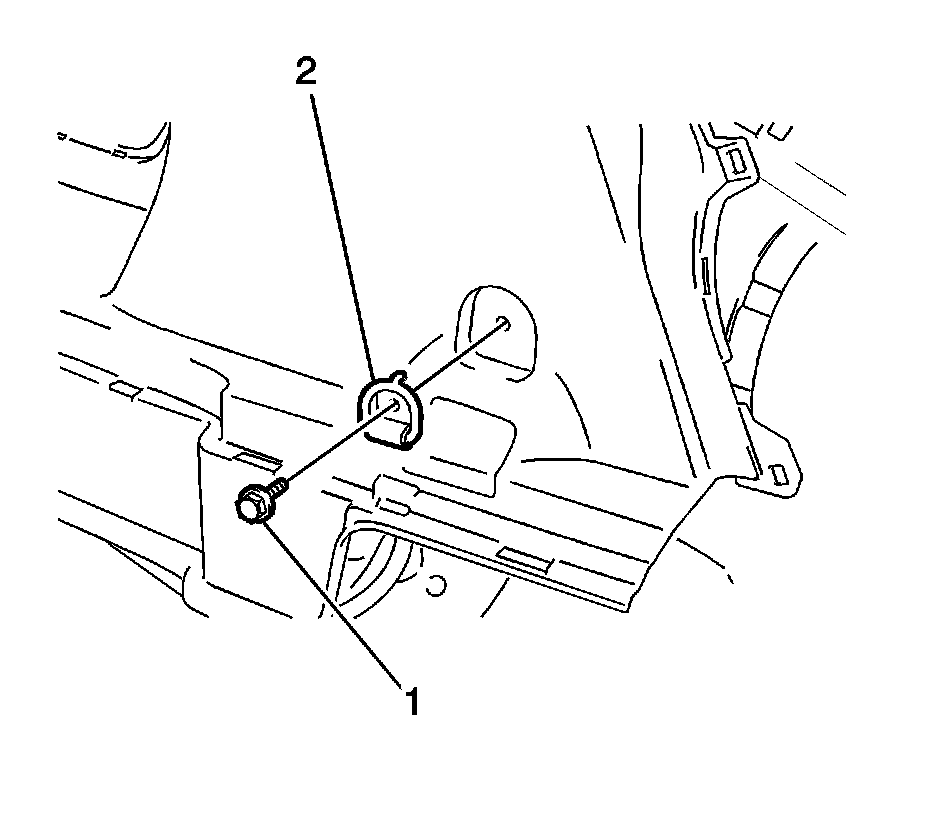 2

1