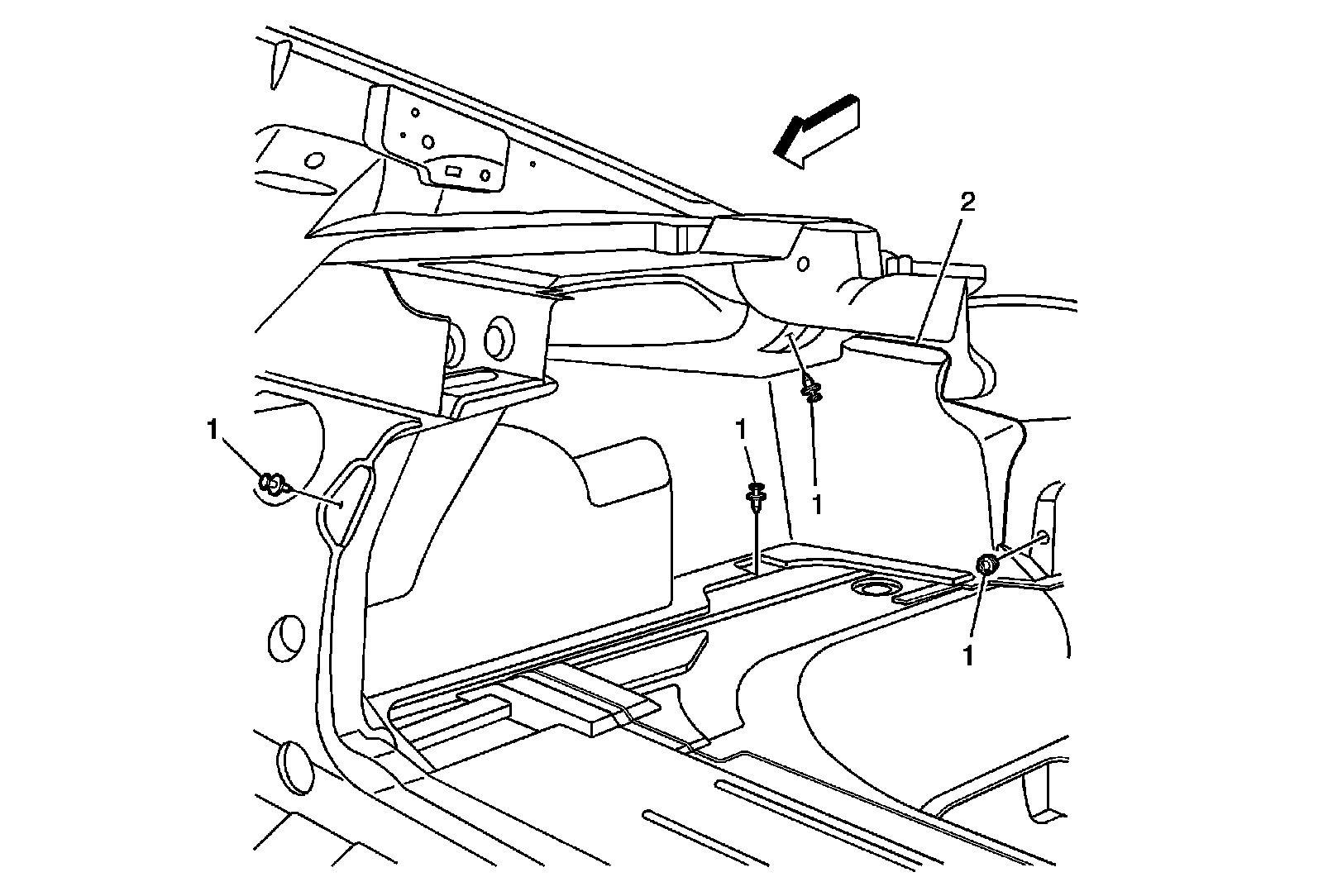 2
1
1
1
1