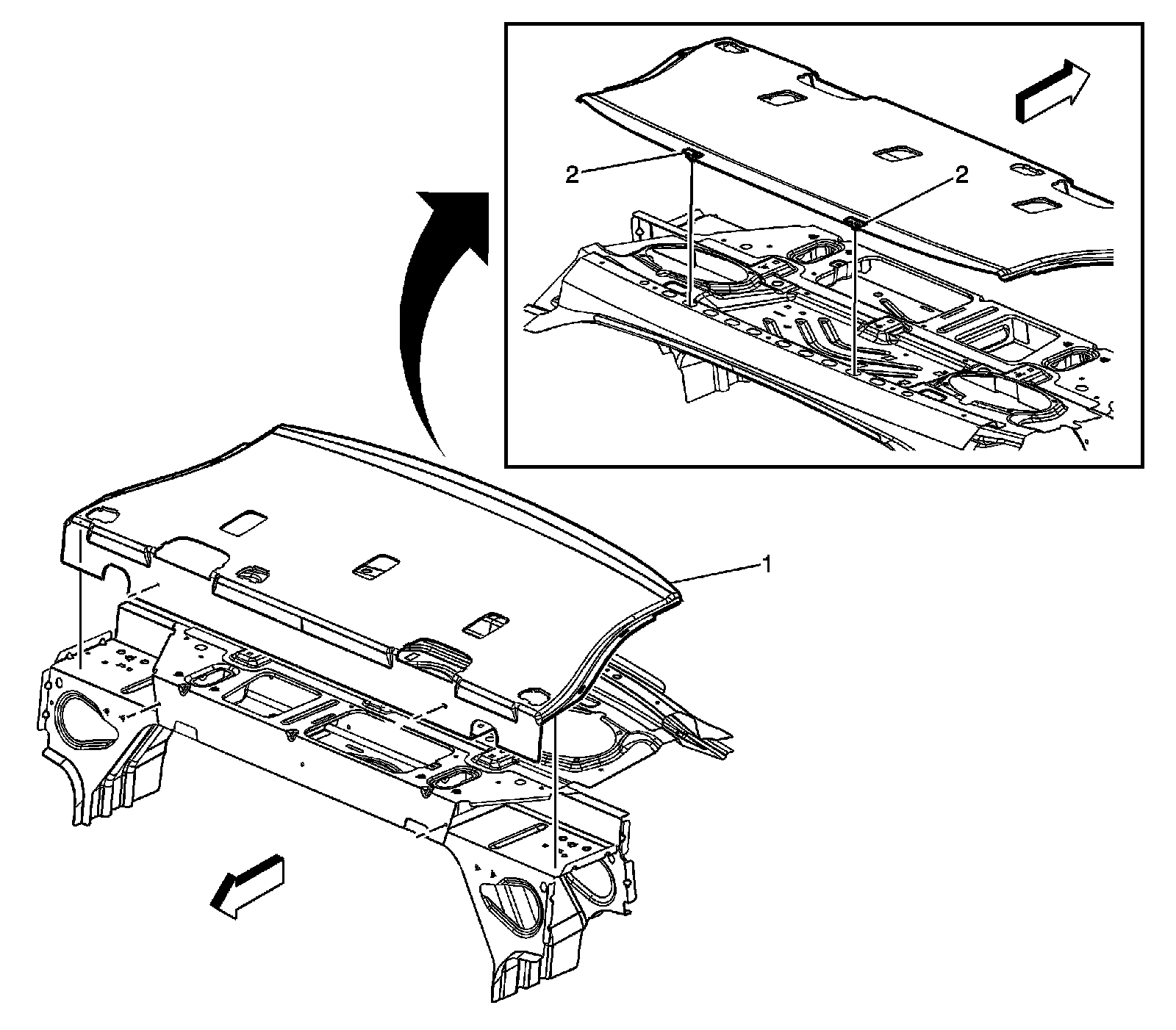 2
2
1