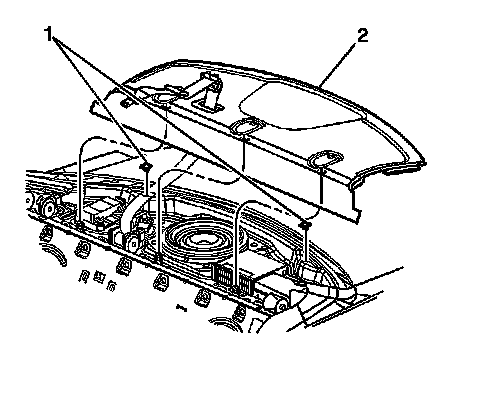 1
2