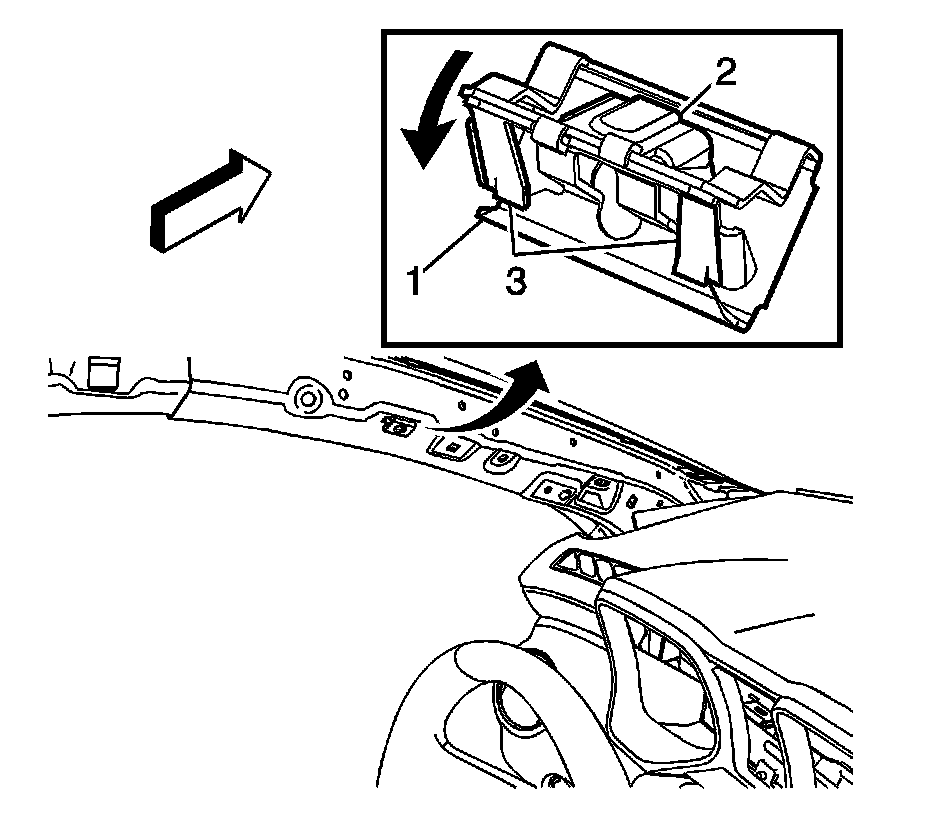 2
1
3