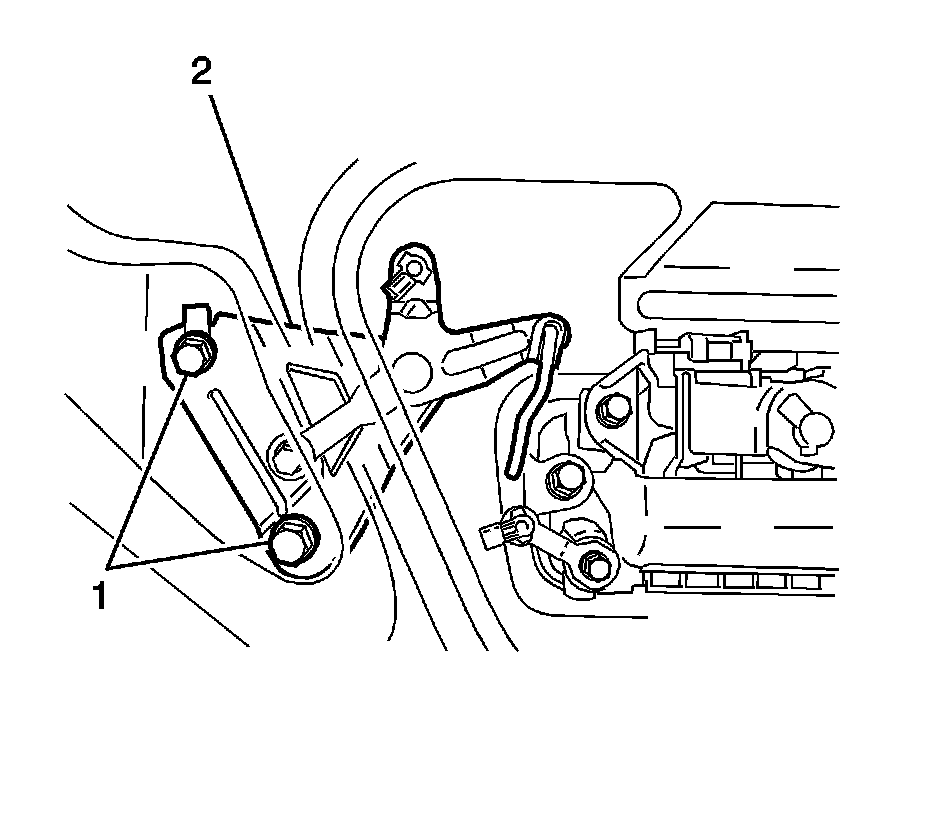 2

1