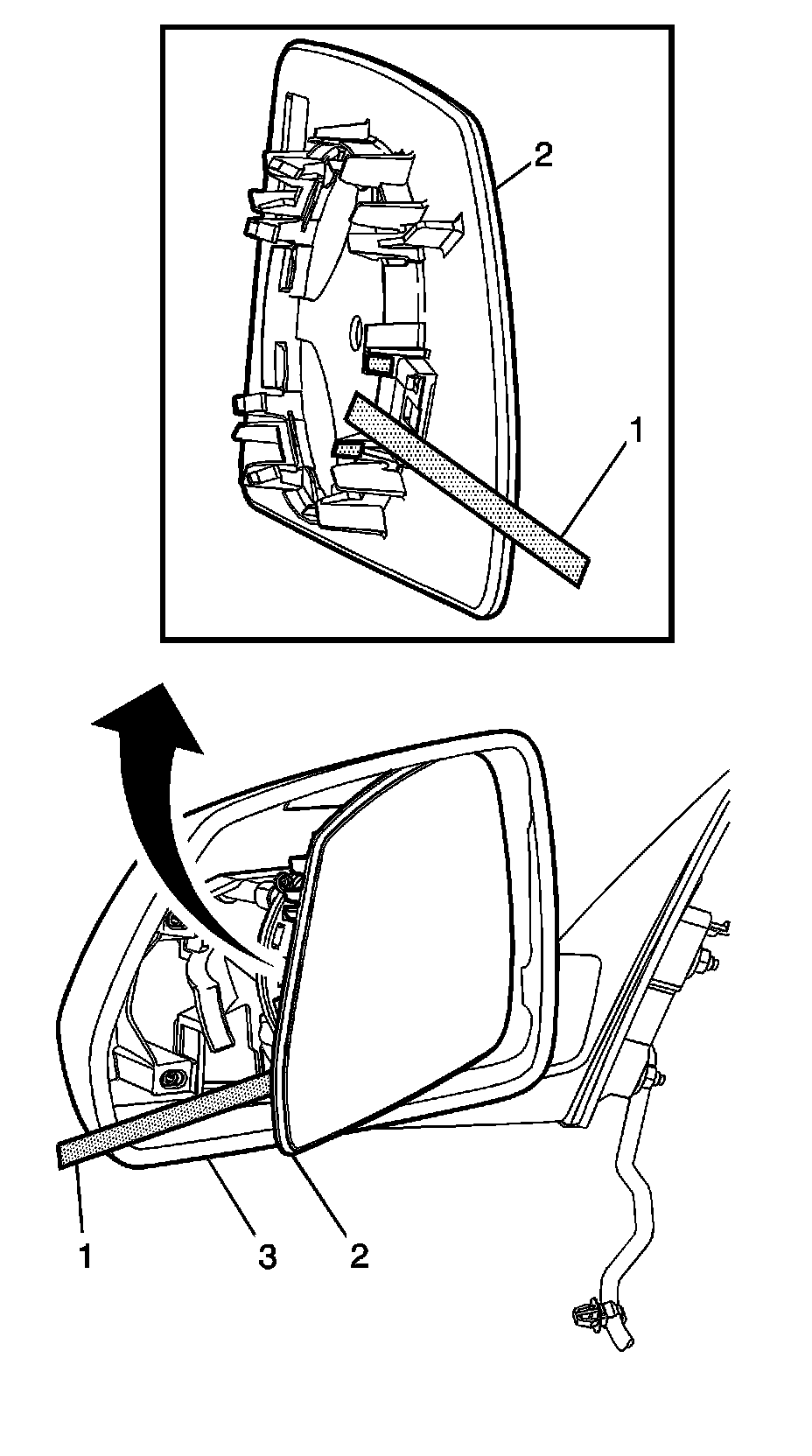 2

1

1

3

2