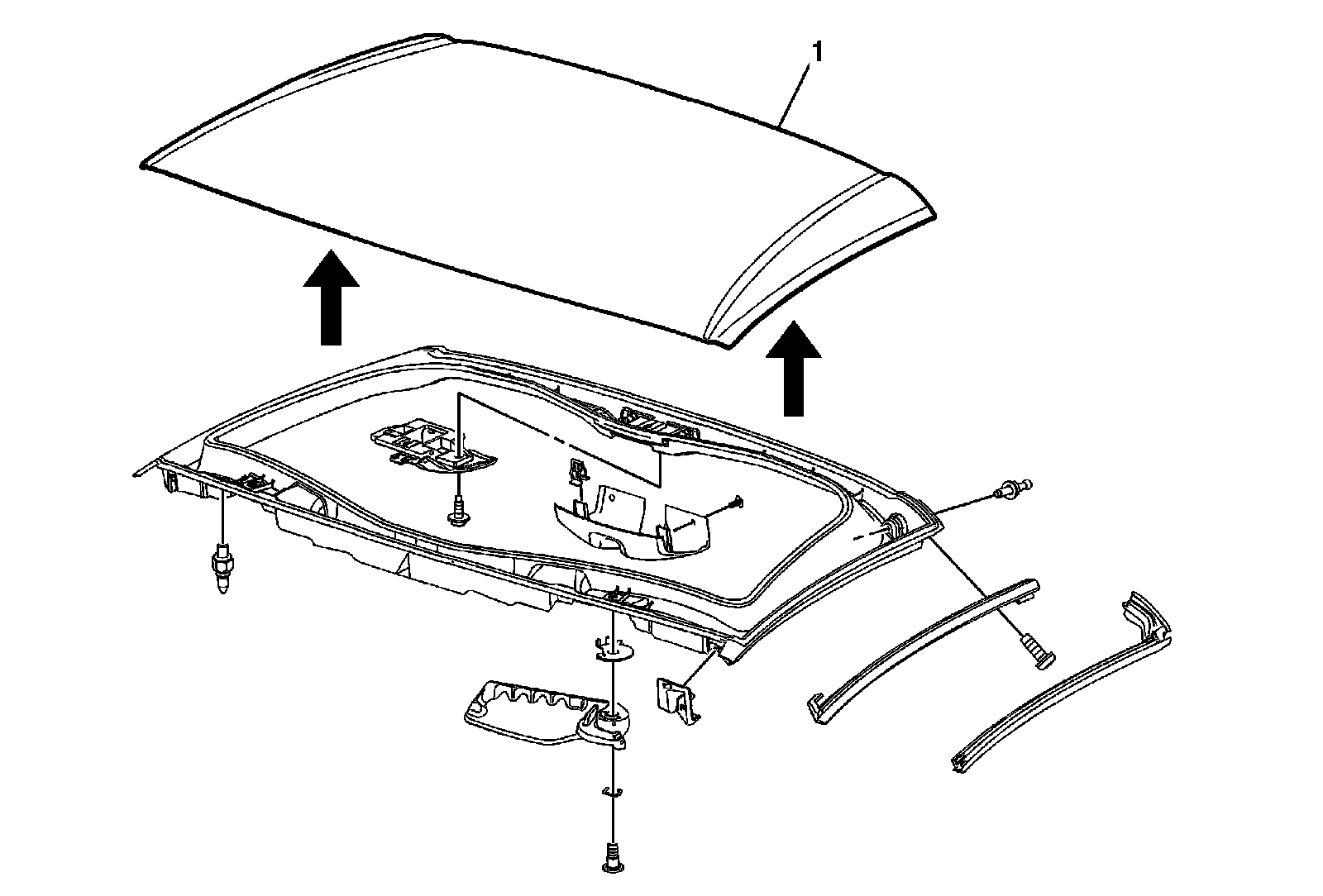 1