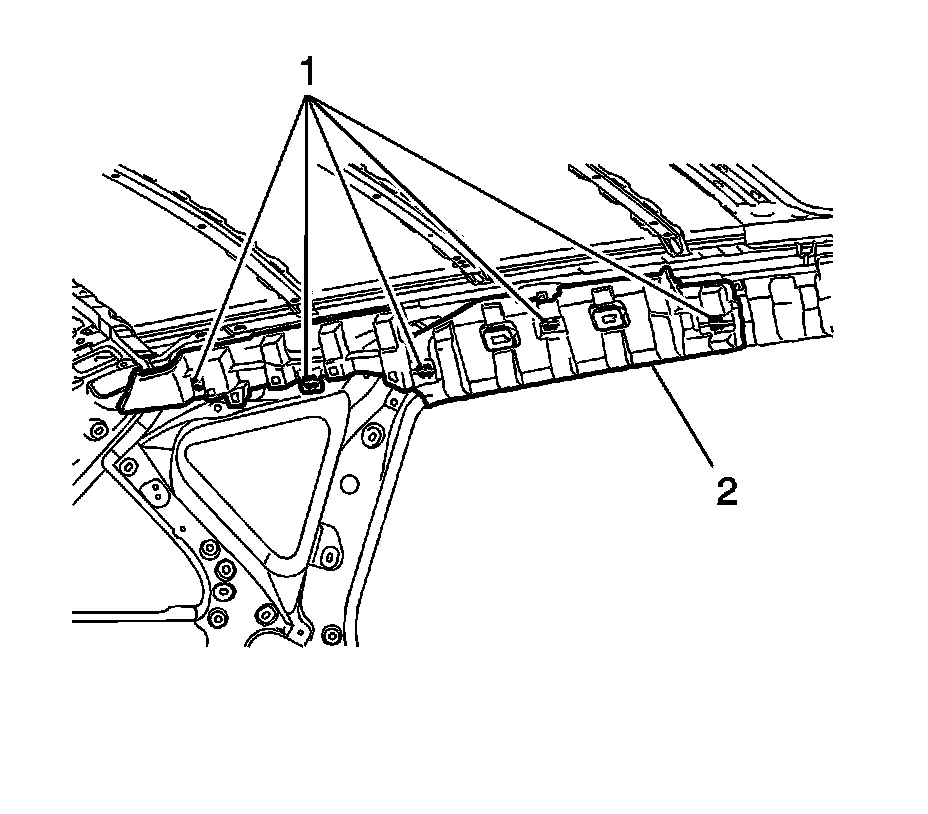 1
2