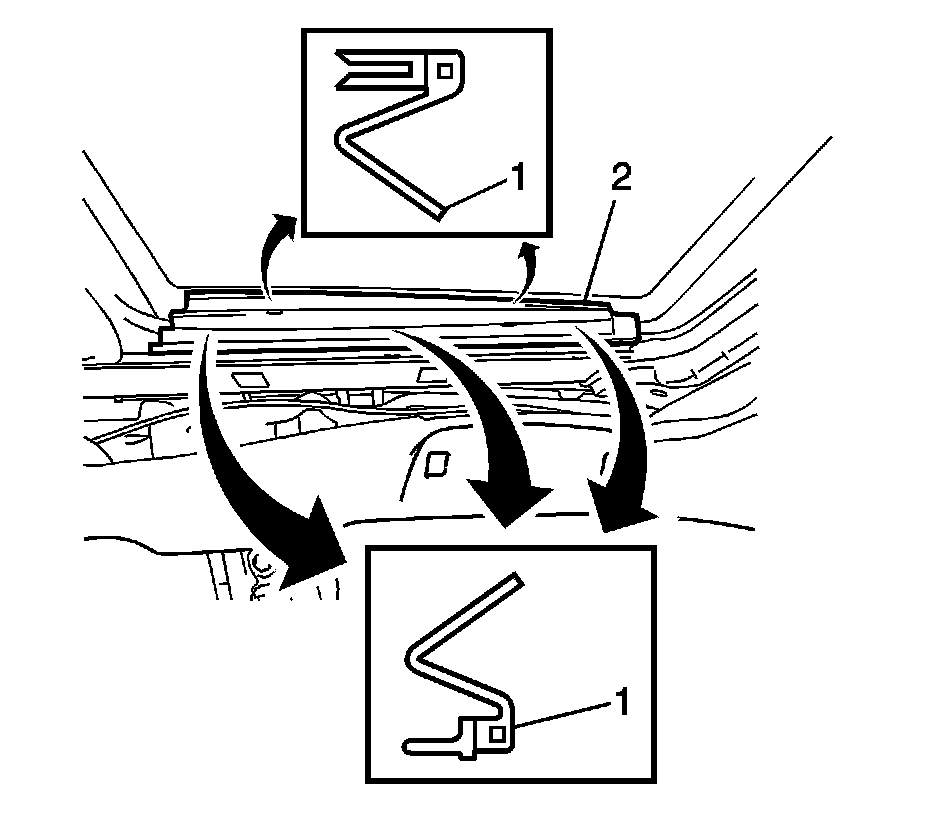 1
2
1